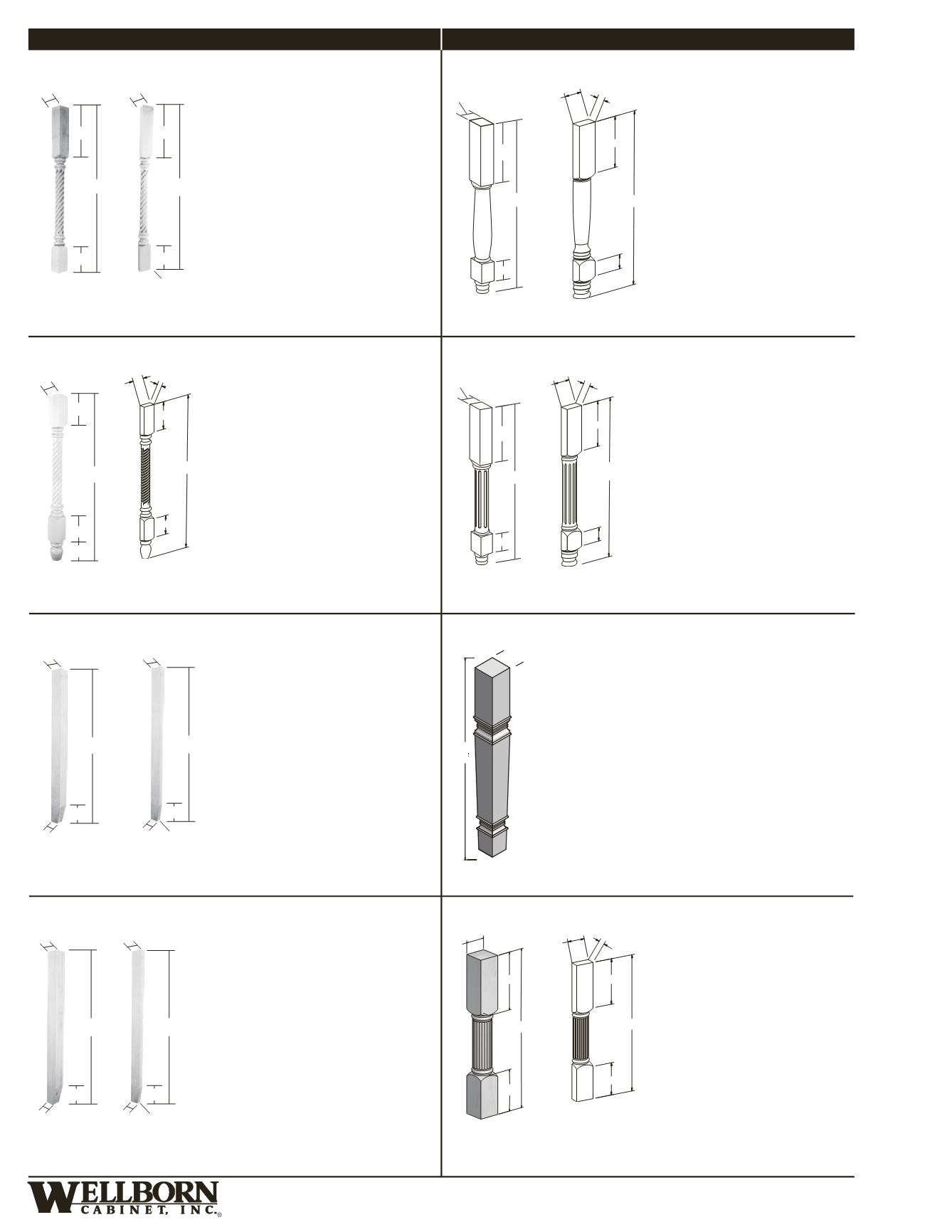 WELLBORN
CABINET, INC.®