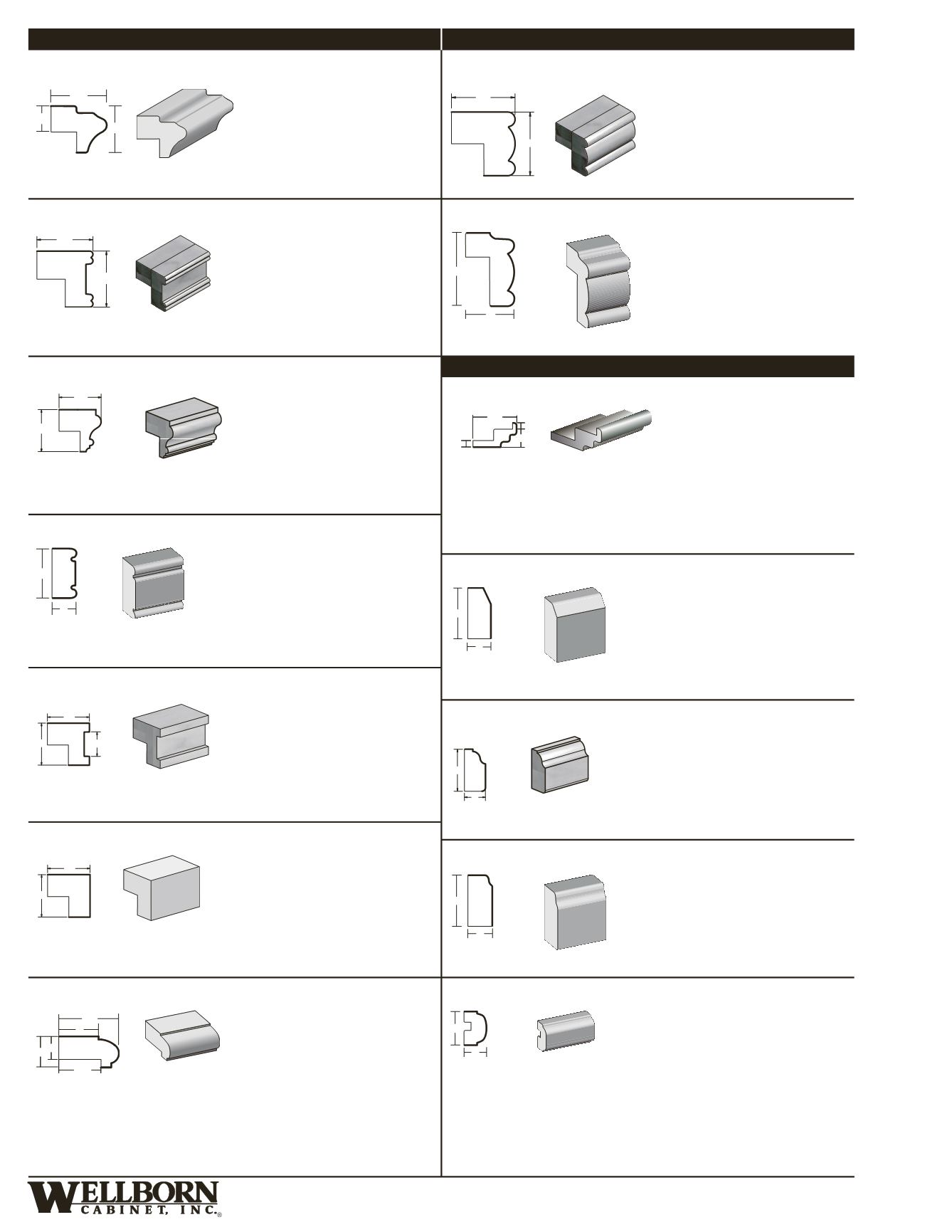 WELLBORN
CABINET, INC.®