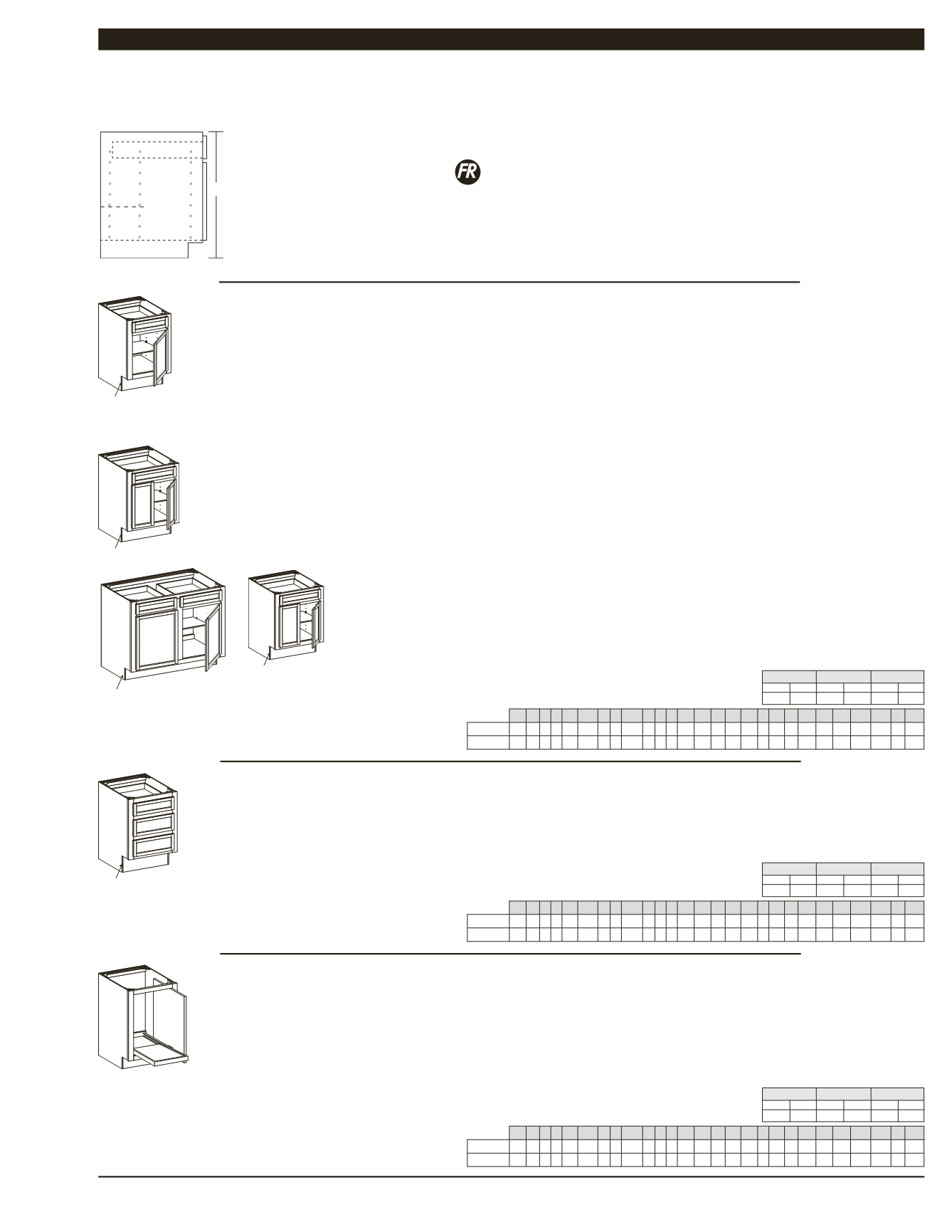 FR