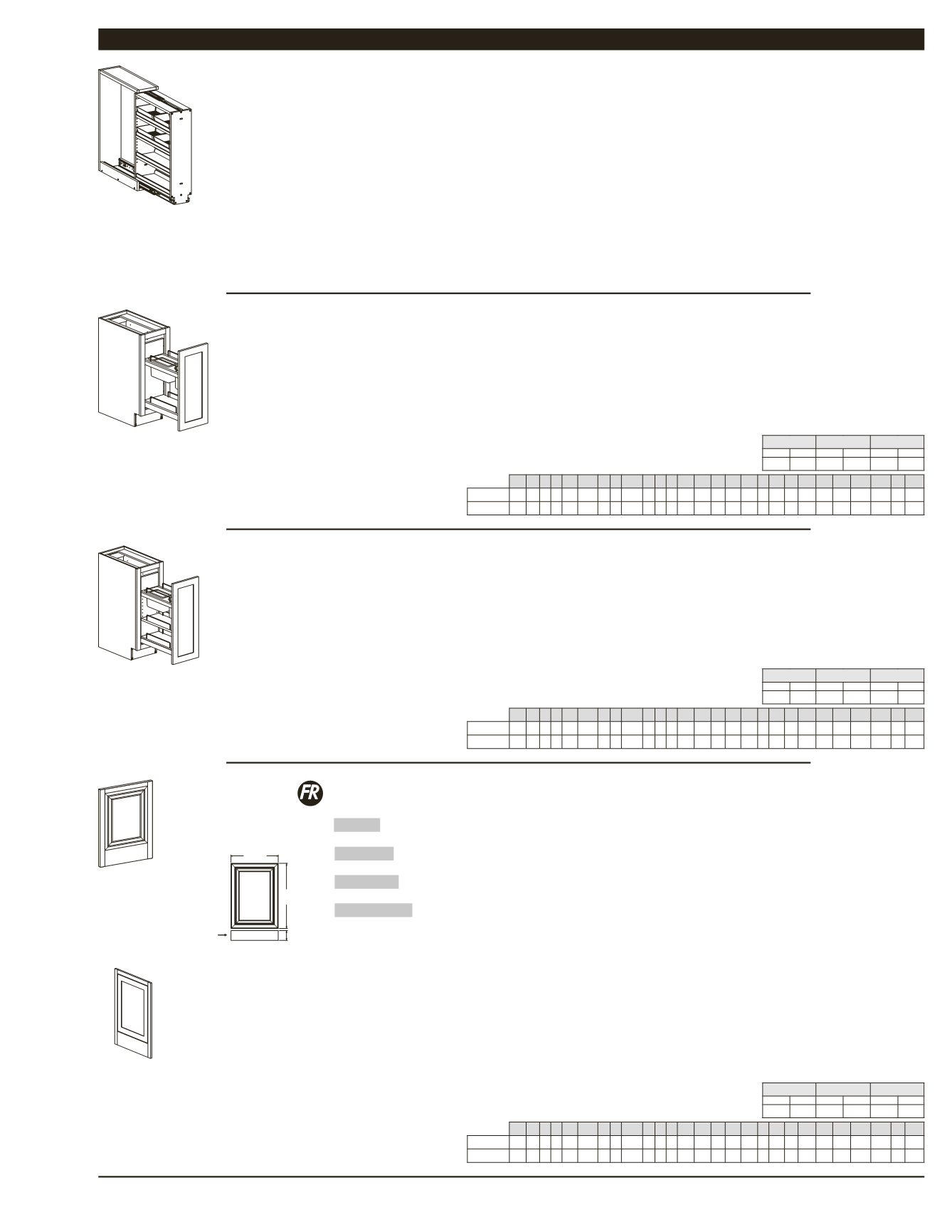 FR