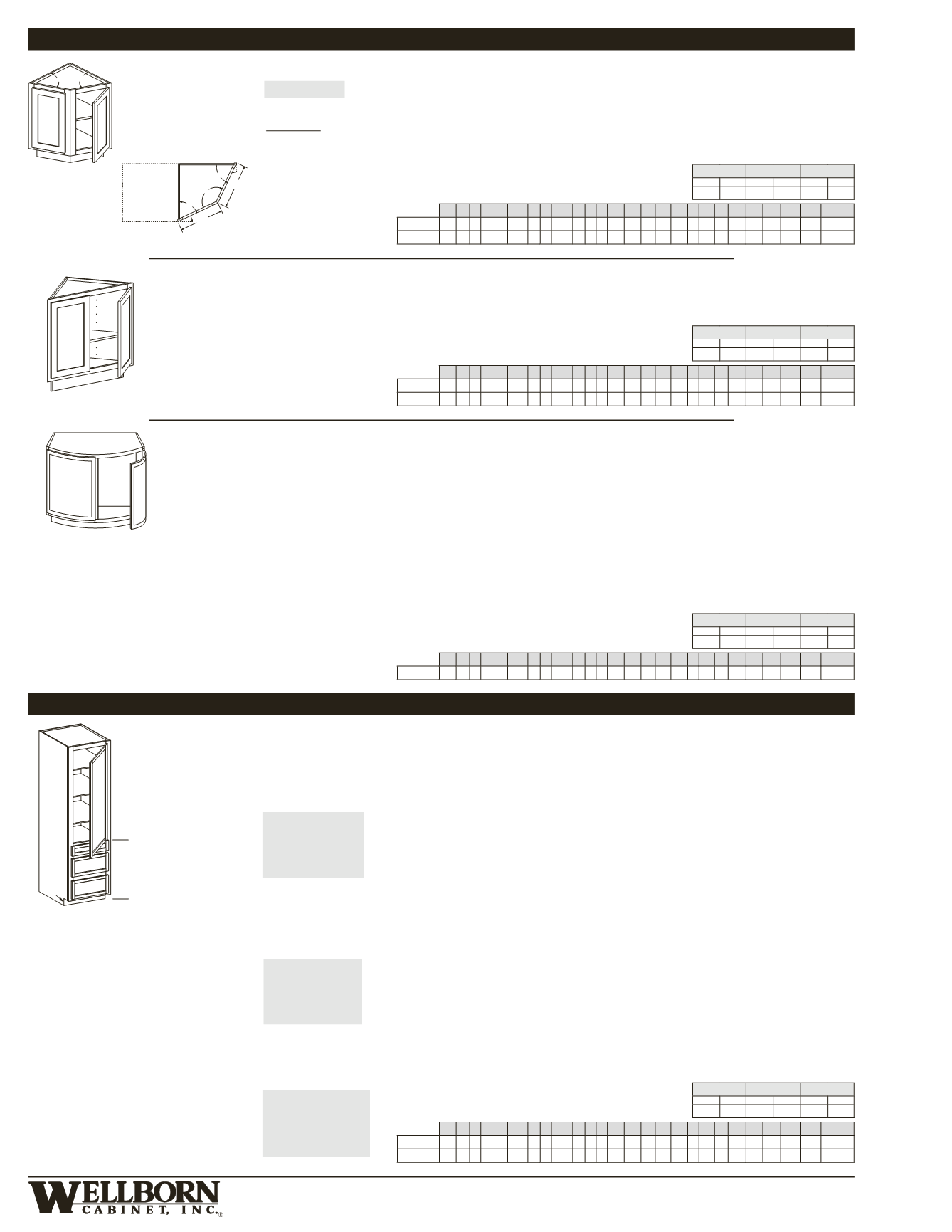 WELLBORN
CABINET, INC.®