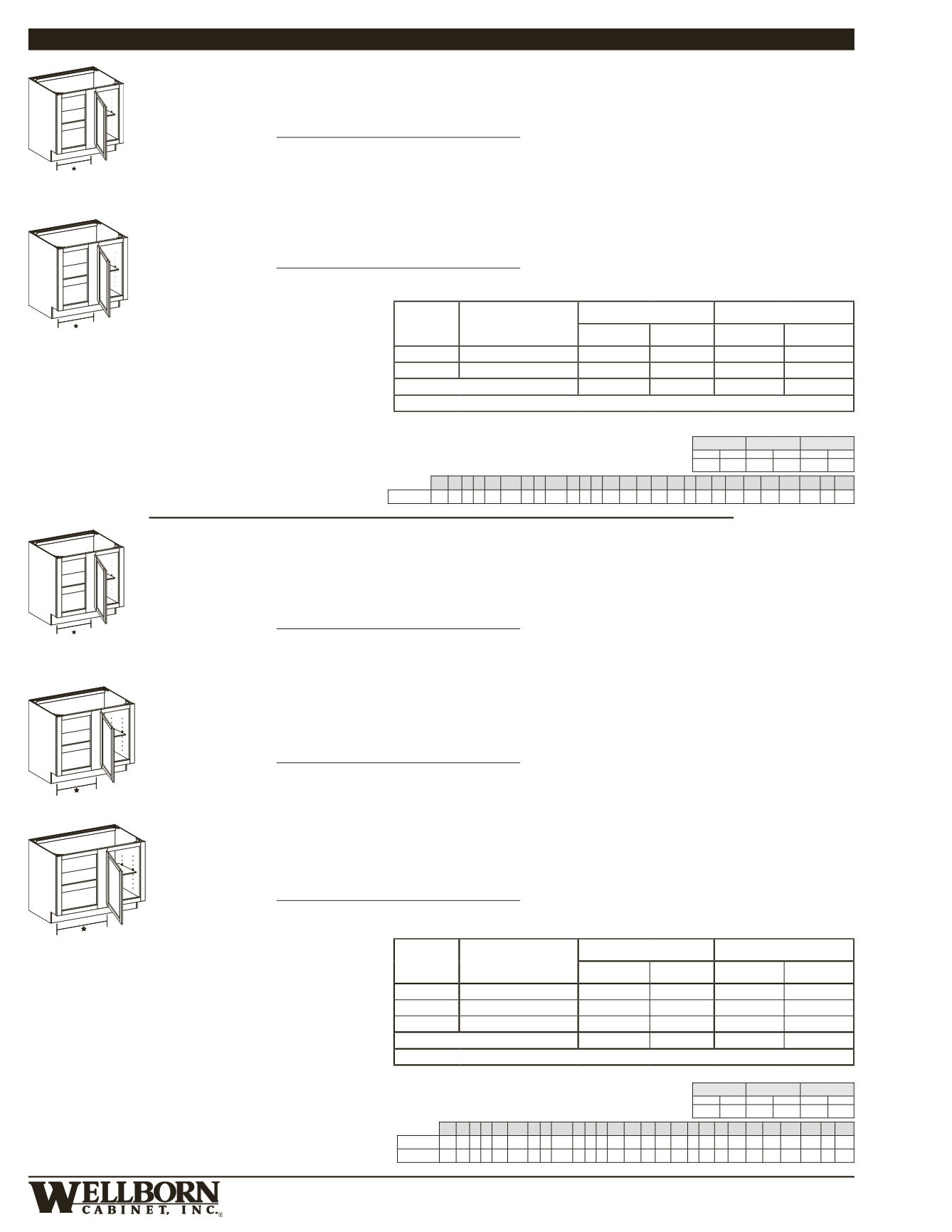 WELLBORN
CABINET, INC.®