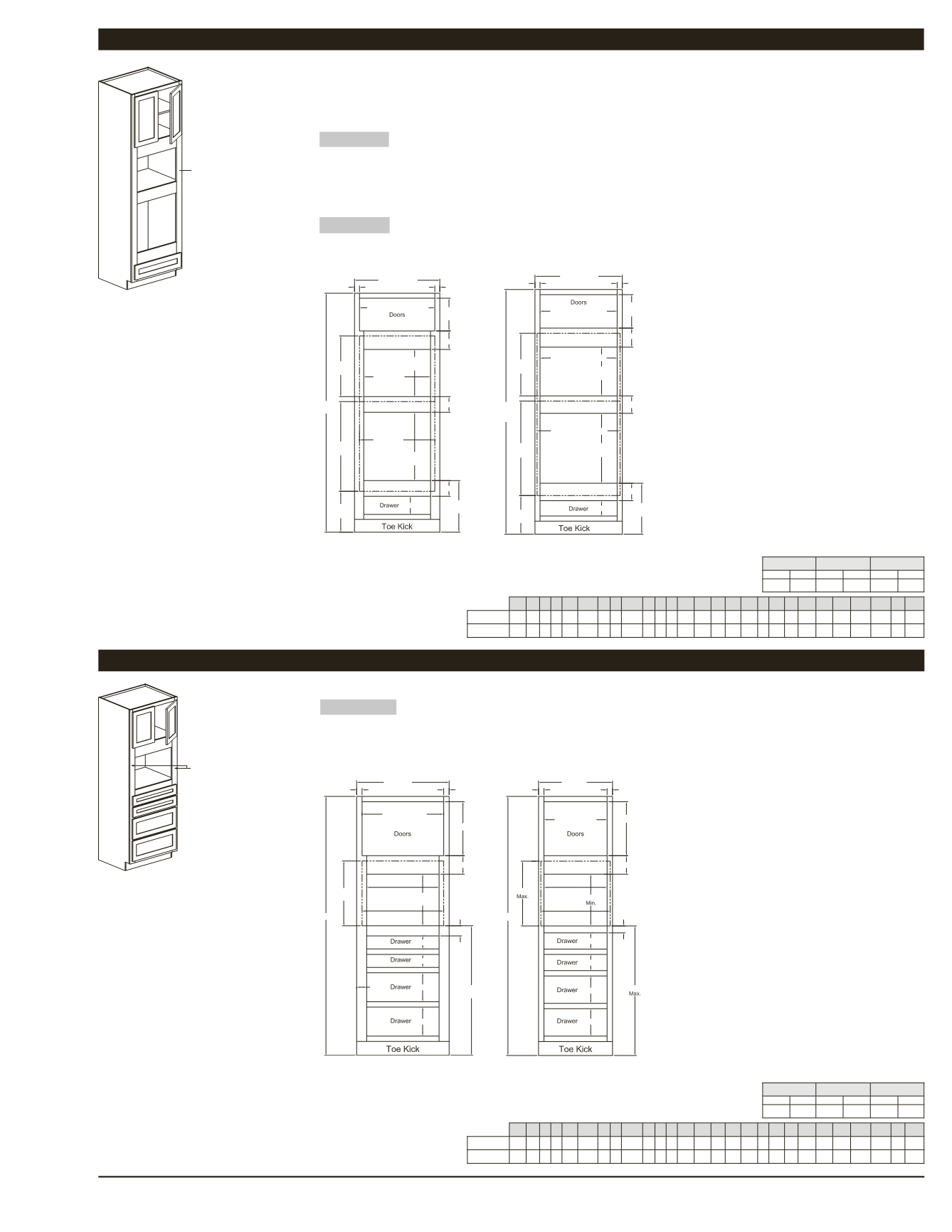 Doors

Drawer

Toe Kick

Doors

Drawer

Toe Kick

Doors

Drawer

Drawer

Drawer

Drawer

Toe Kick

Doors

Max.

Min.

Drawer

Drawer

Drawer

Drawer

Max.

Toe Kick