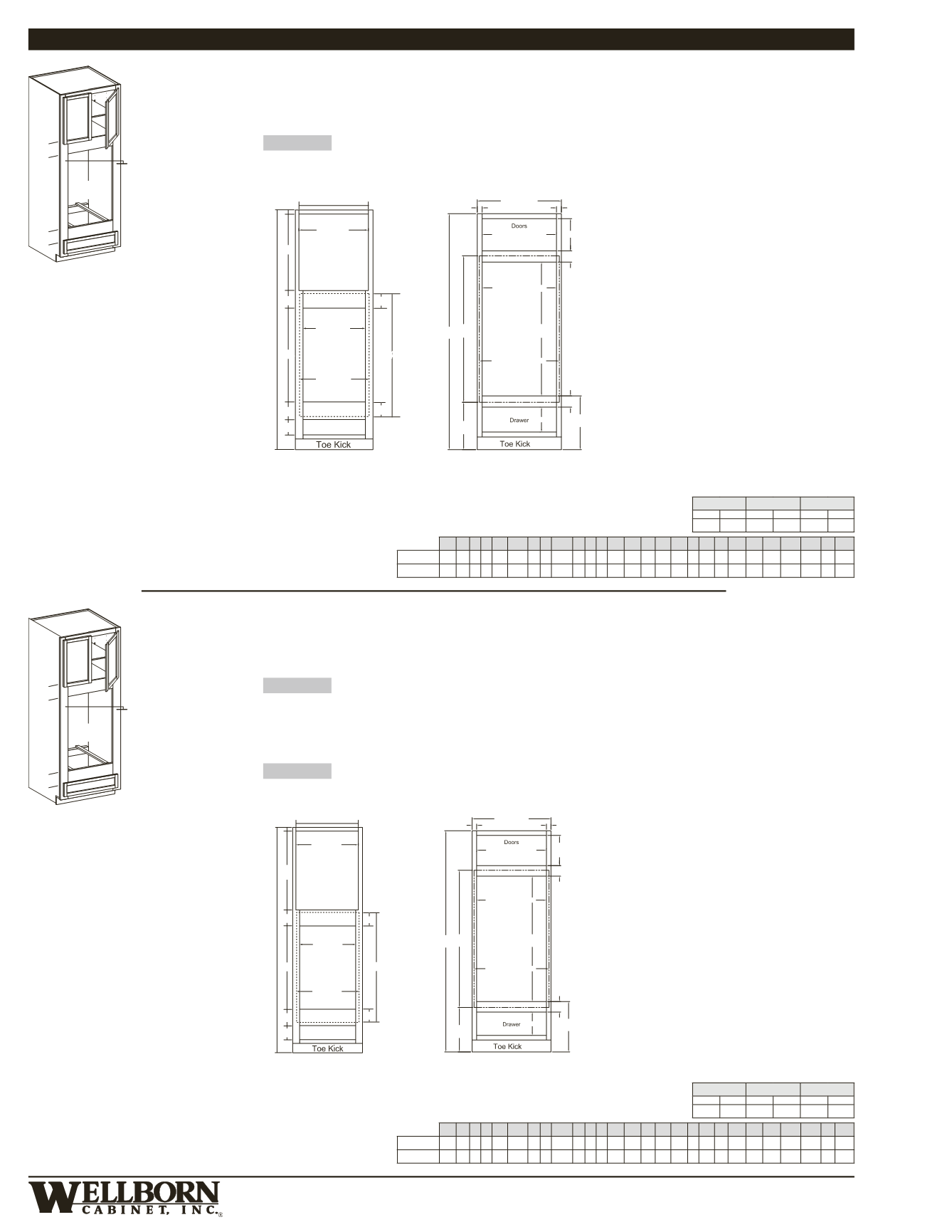 Doors

Drawer

Toe Kick

Toe Kick

Doors

Drawer

Toe Kick

Toe Kick

WELLBORN
CABINET, INC.®