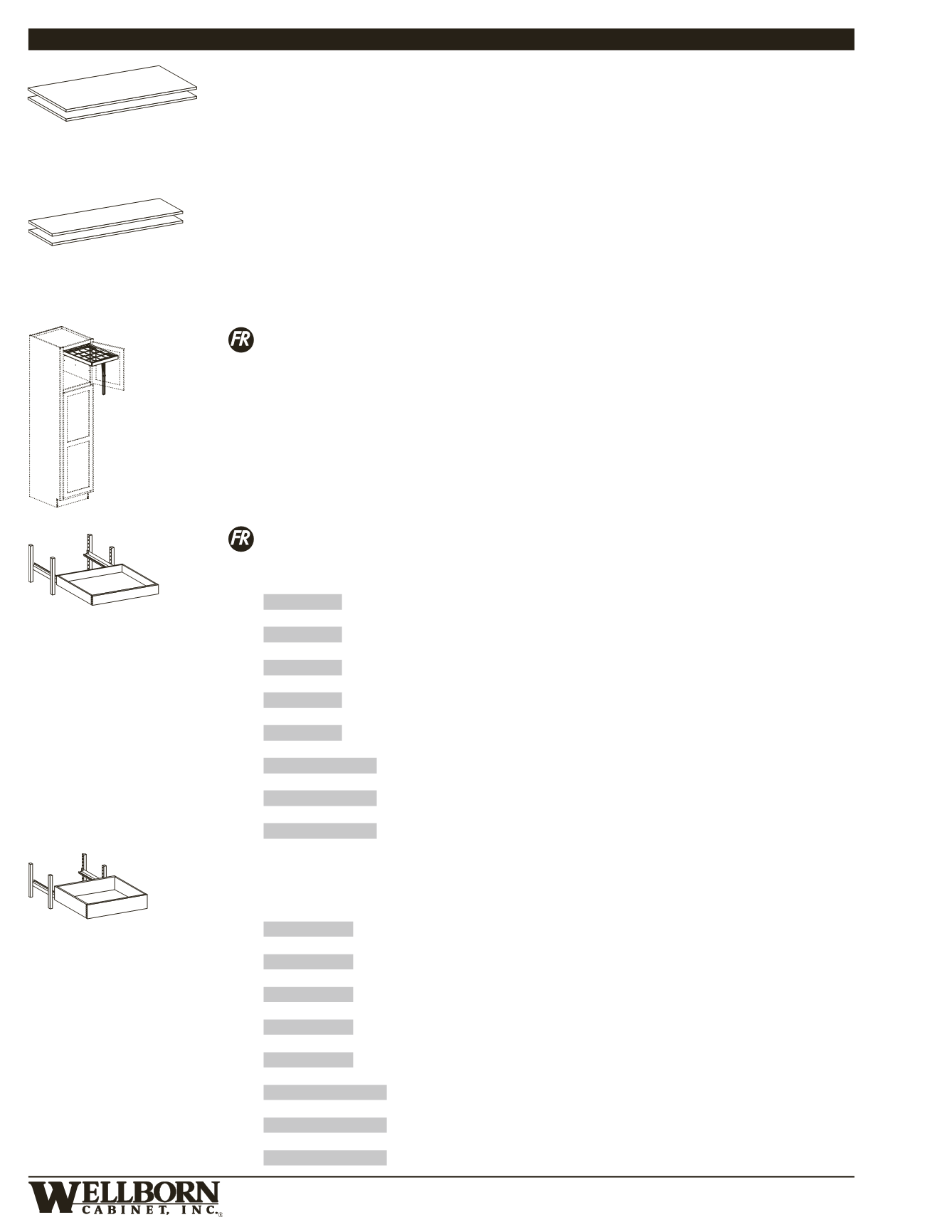 FR

FR

WELLBORN
CABINET, INC.®