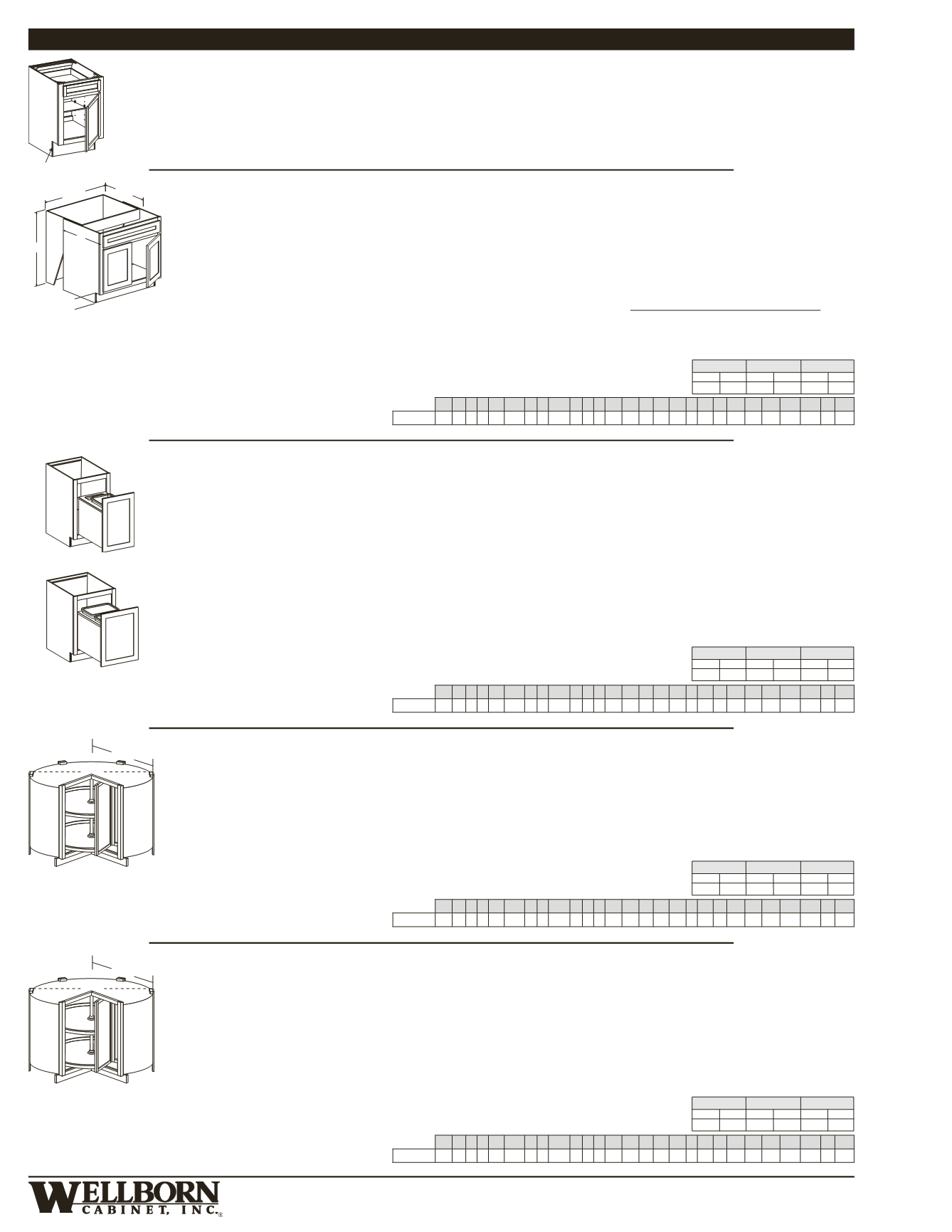 WELLBORN
CABINET, INC.®