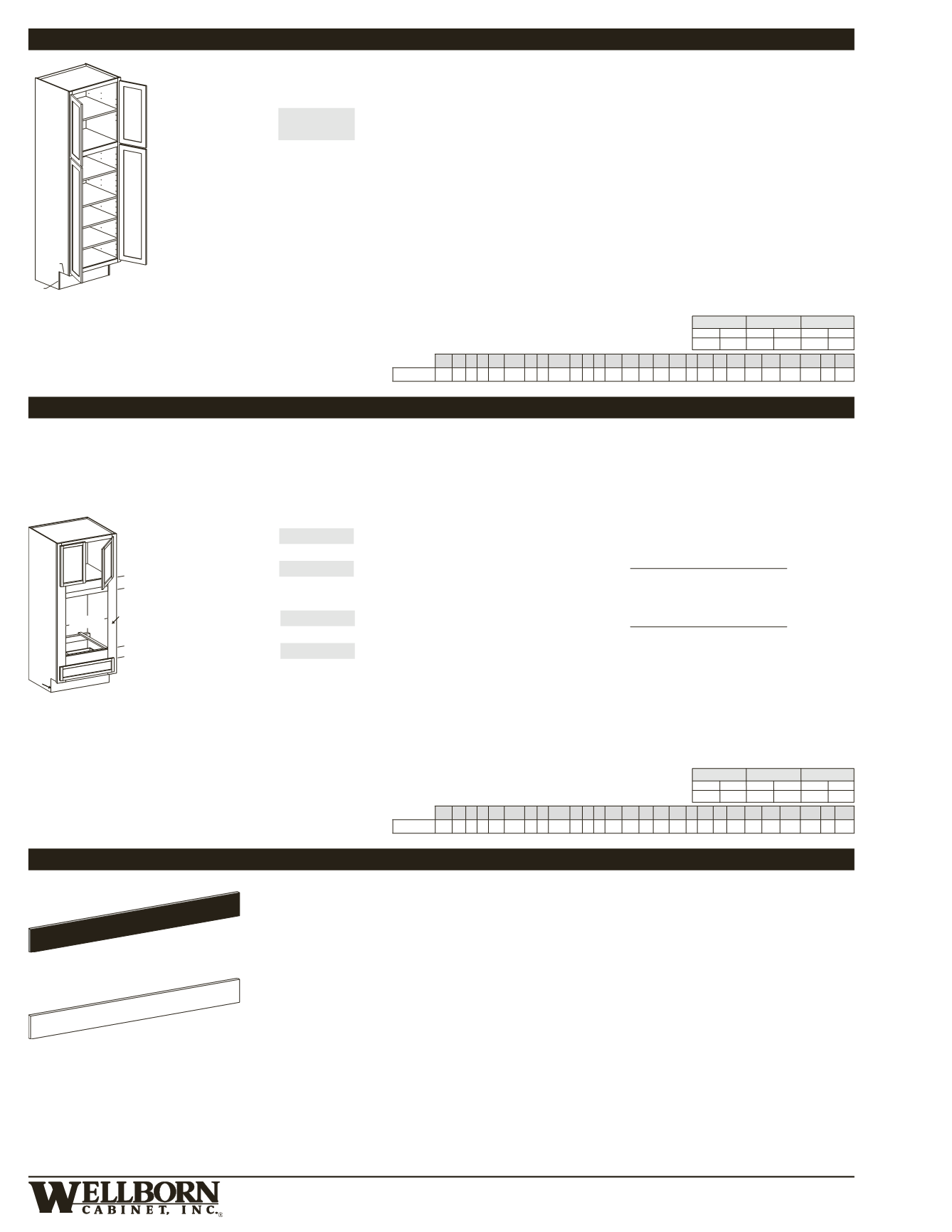 WELLBORN CABINET, INC.®