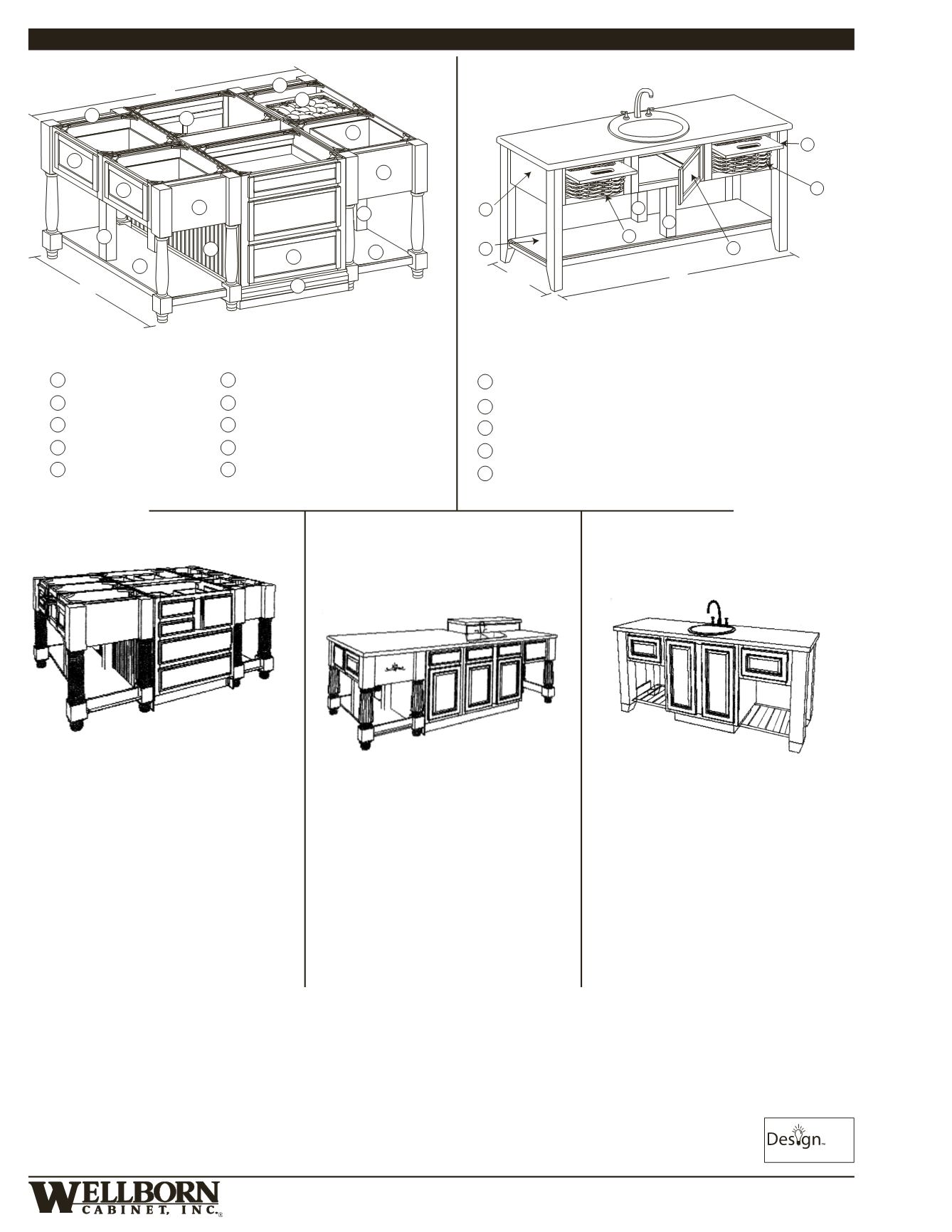 Design™

WELLBORN CABINET, INC.®