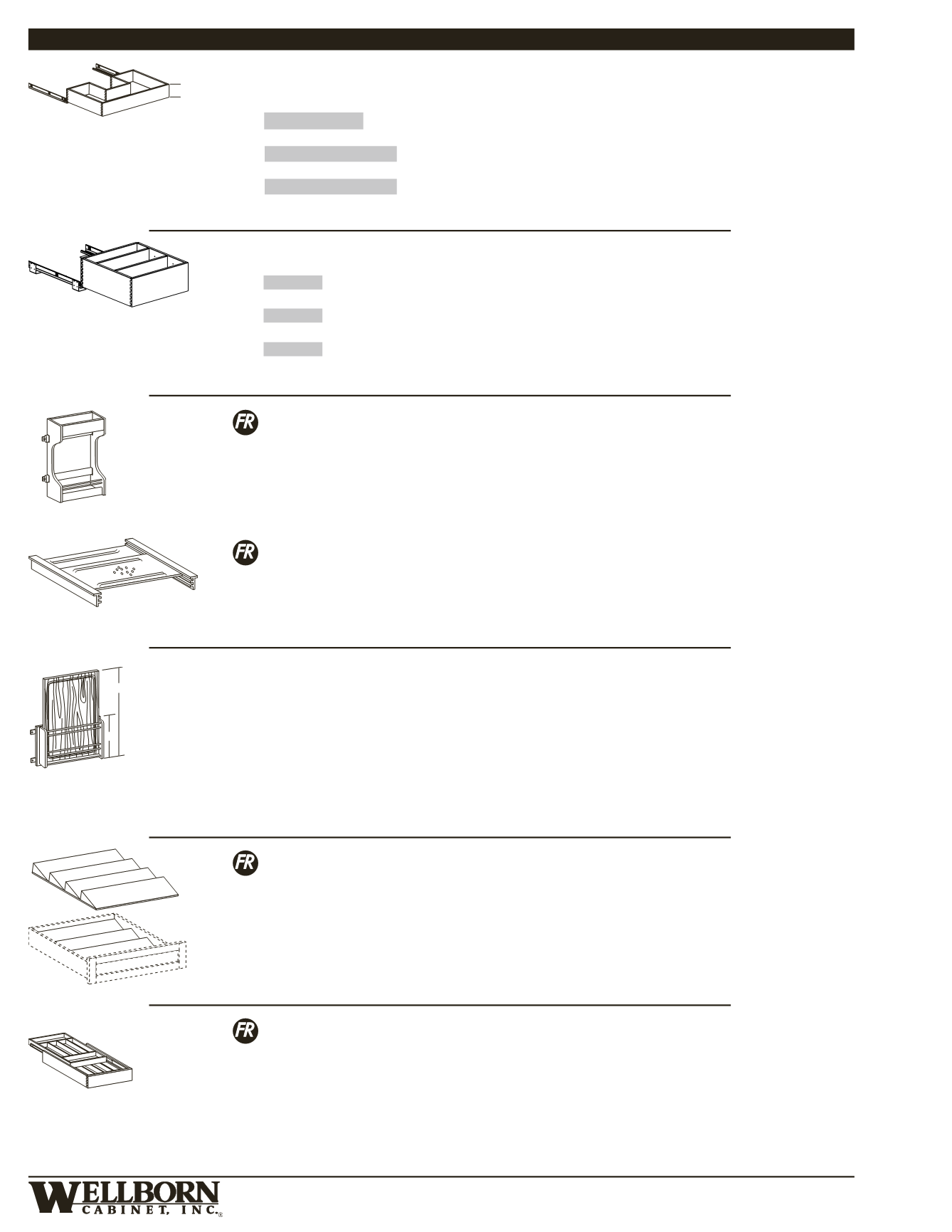 FR

FR

FR

FR

WELLBORN CABINET, INC.®