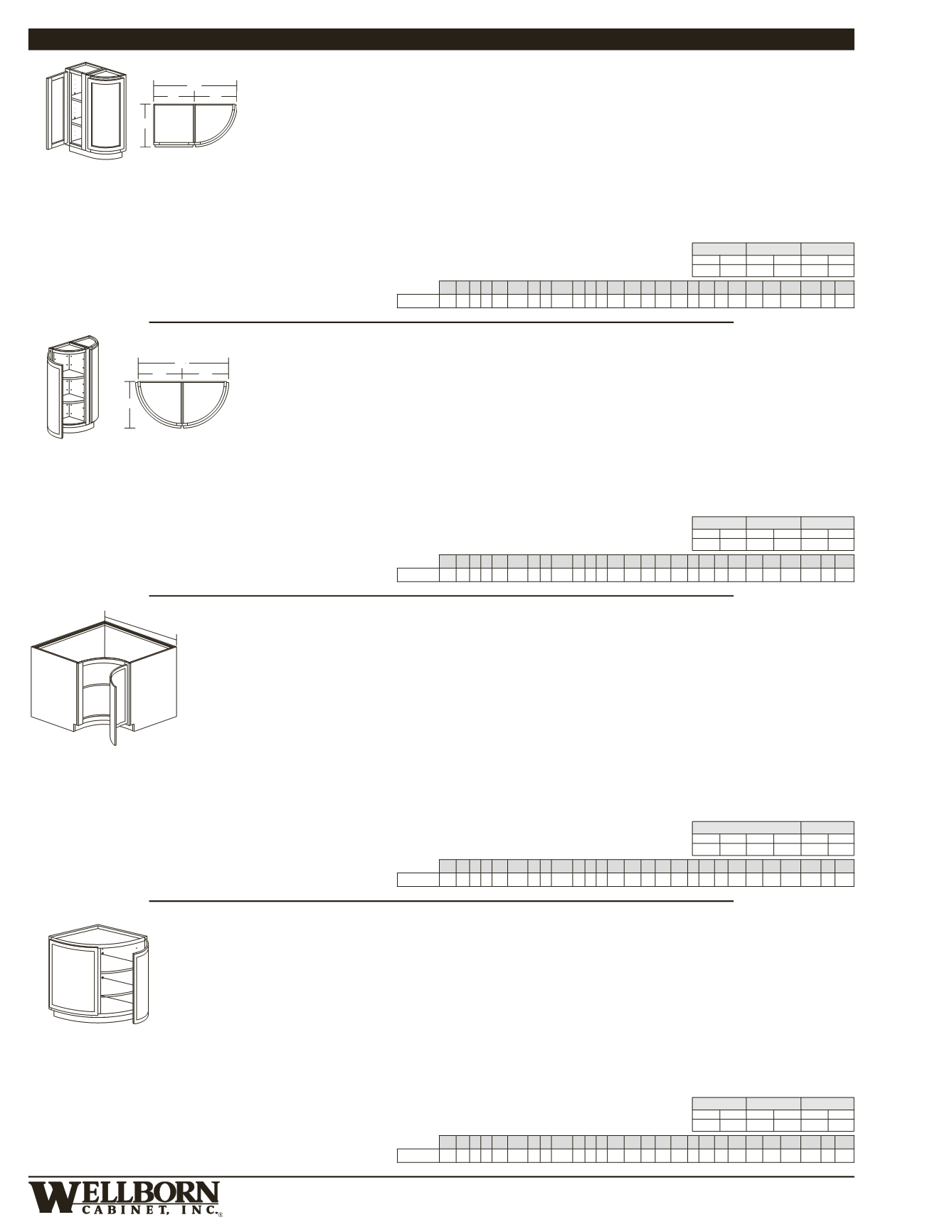 WELLBORN
CABINET, INC.®