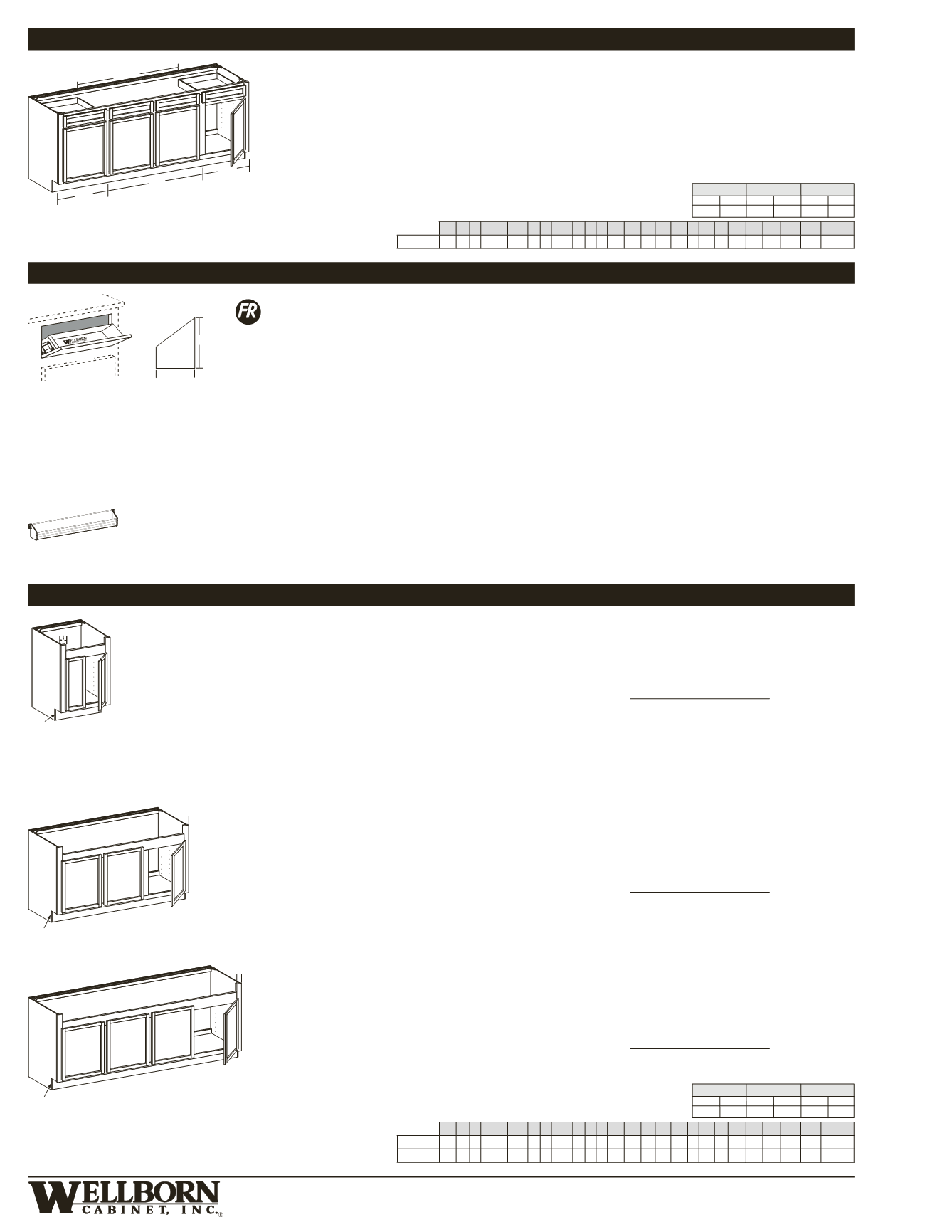 FR

WELLBORN

WELLBORN
CABINET, INC.®