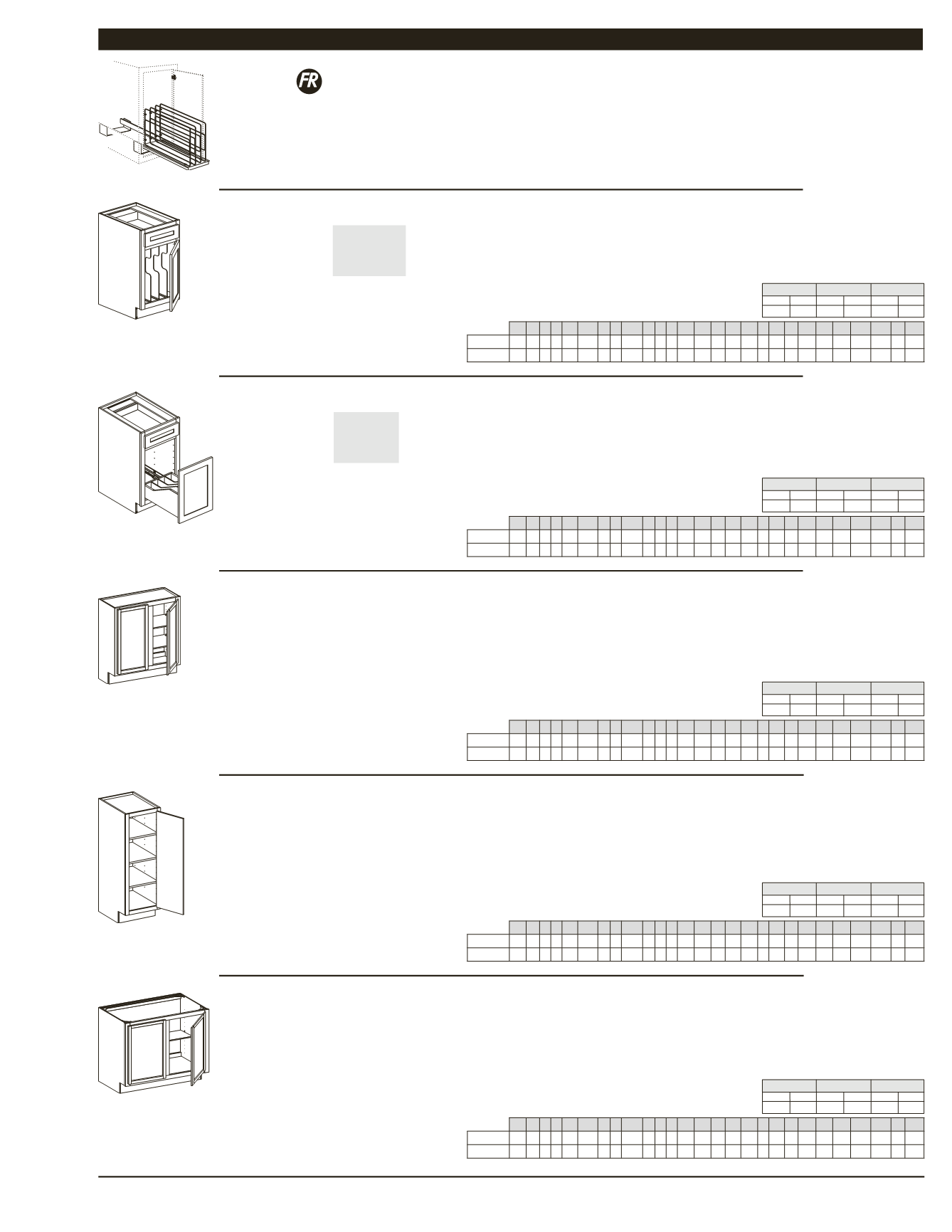 FR