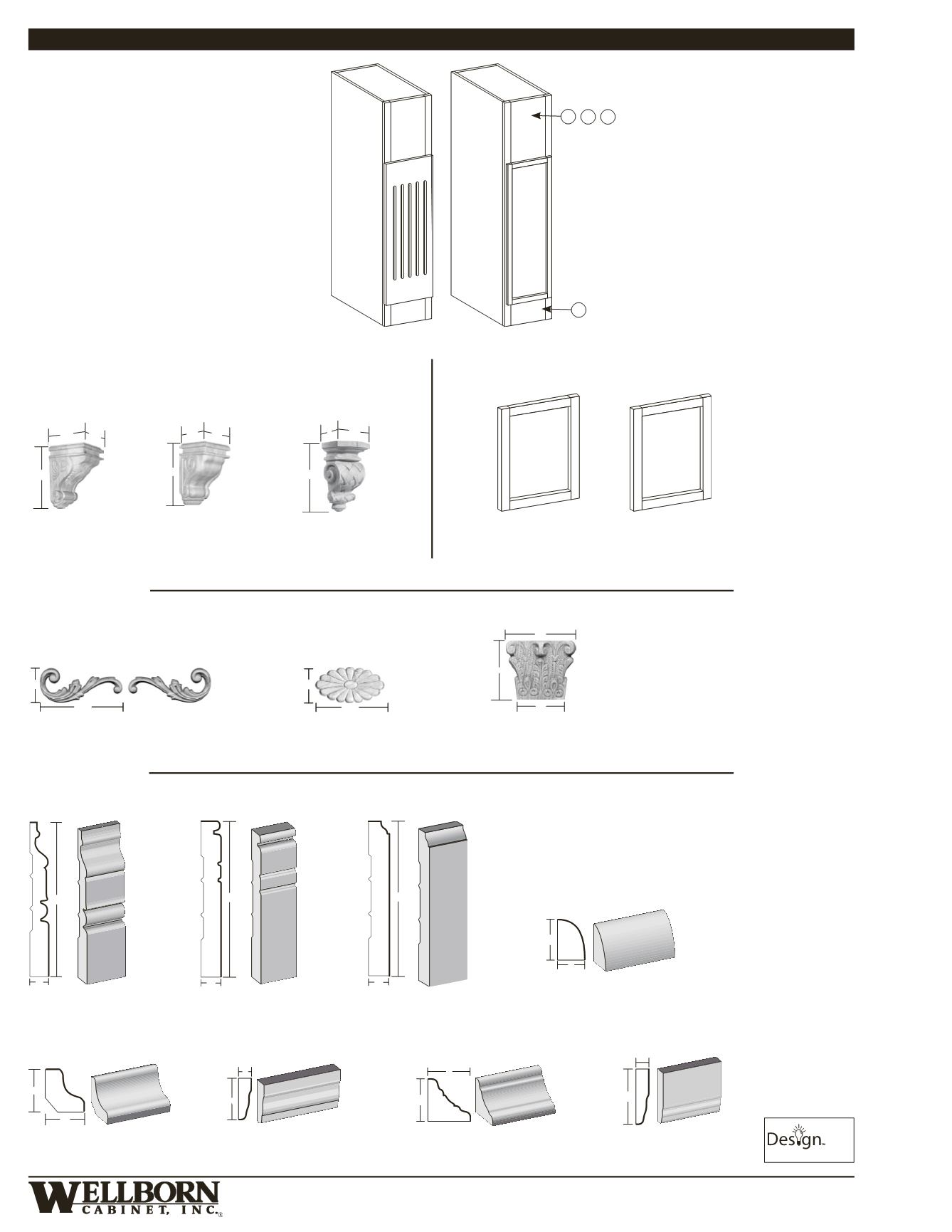 Design™

WELLBORN
CABINET, INC.®