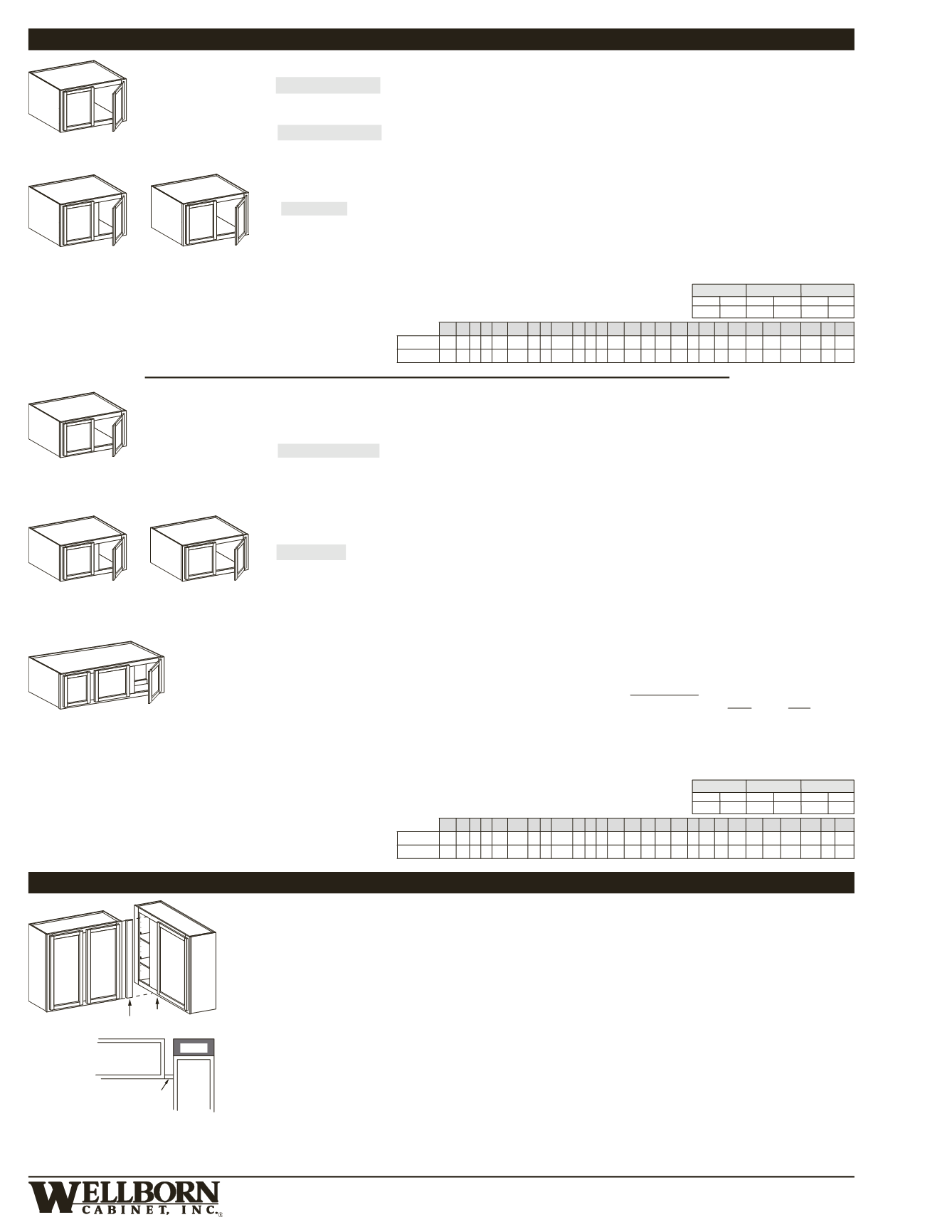 WELLBORN
CABINET, INC.®