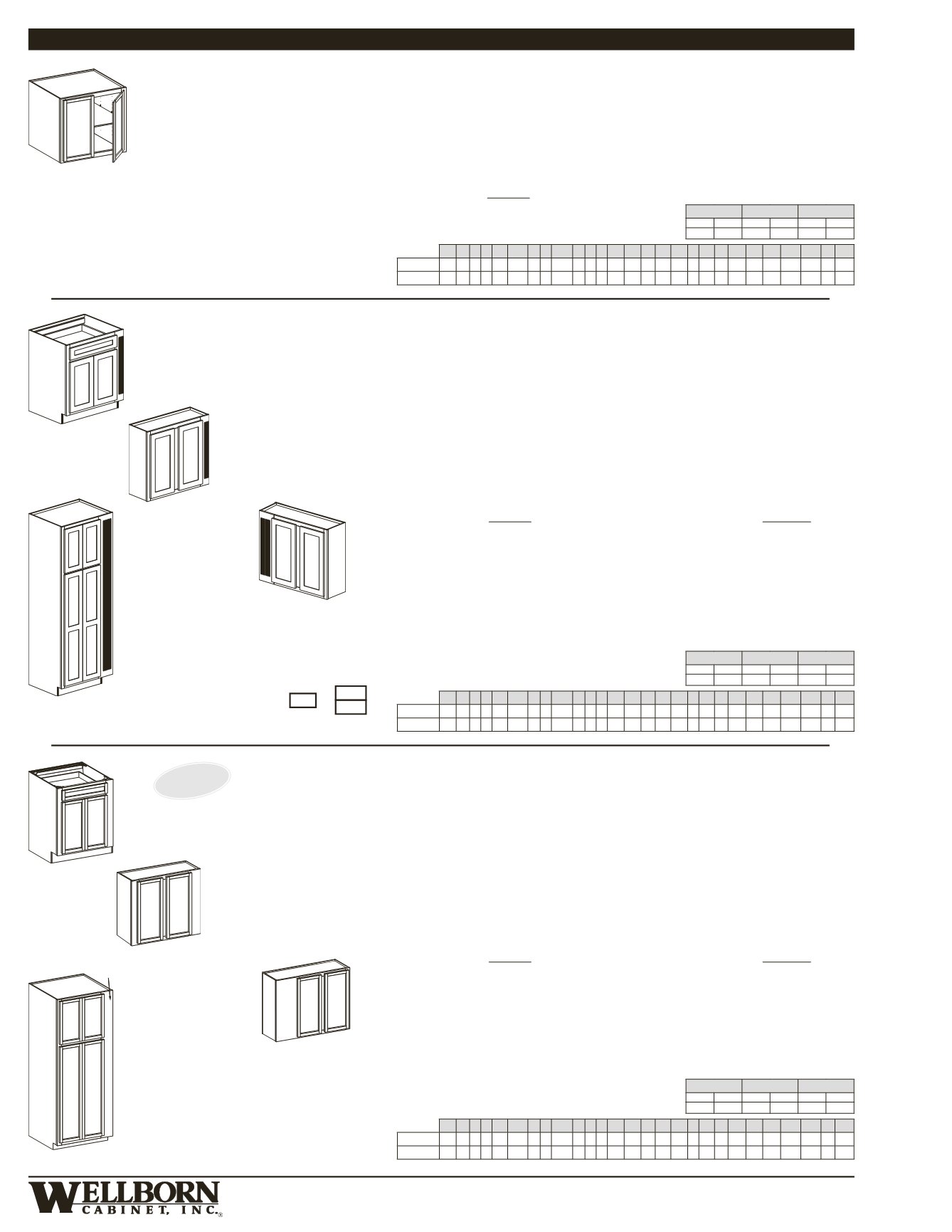 WELLBORN
CABINET, INC.®