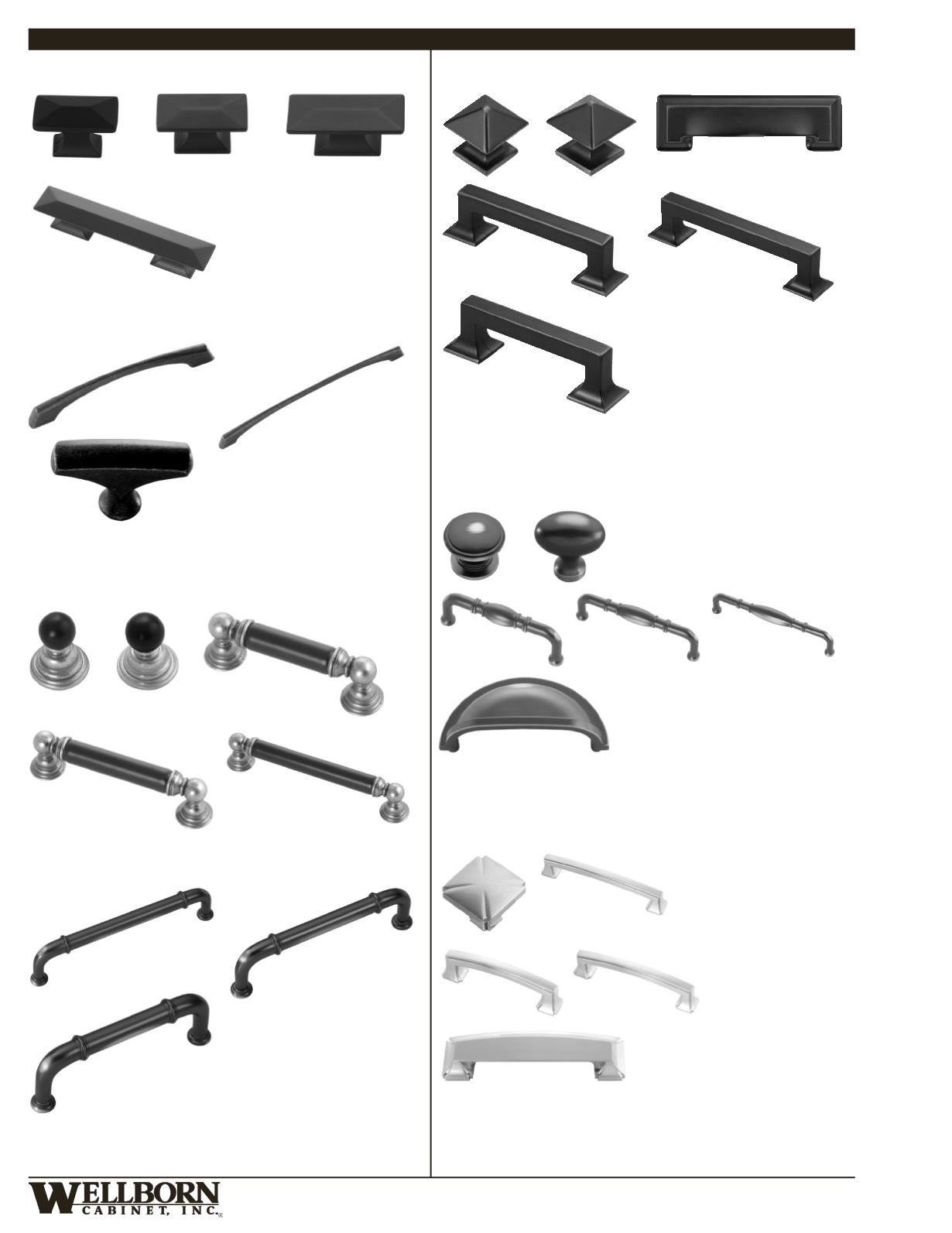 WELLBORN CABINET, INC.®