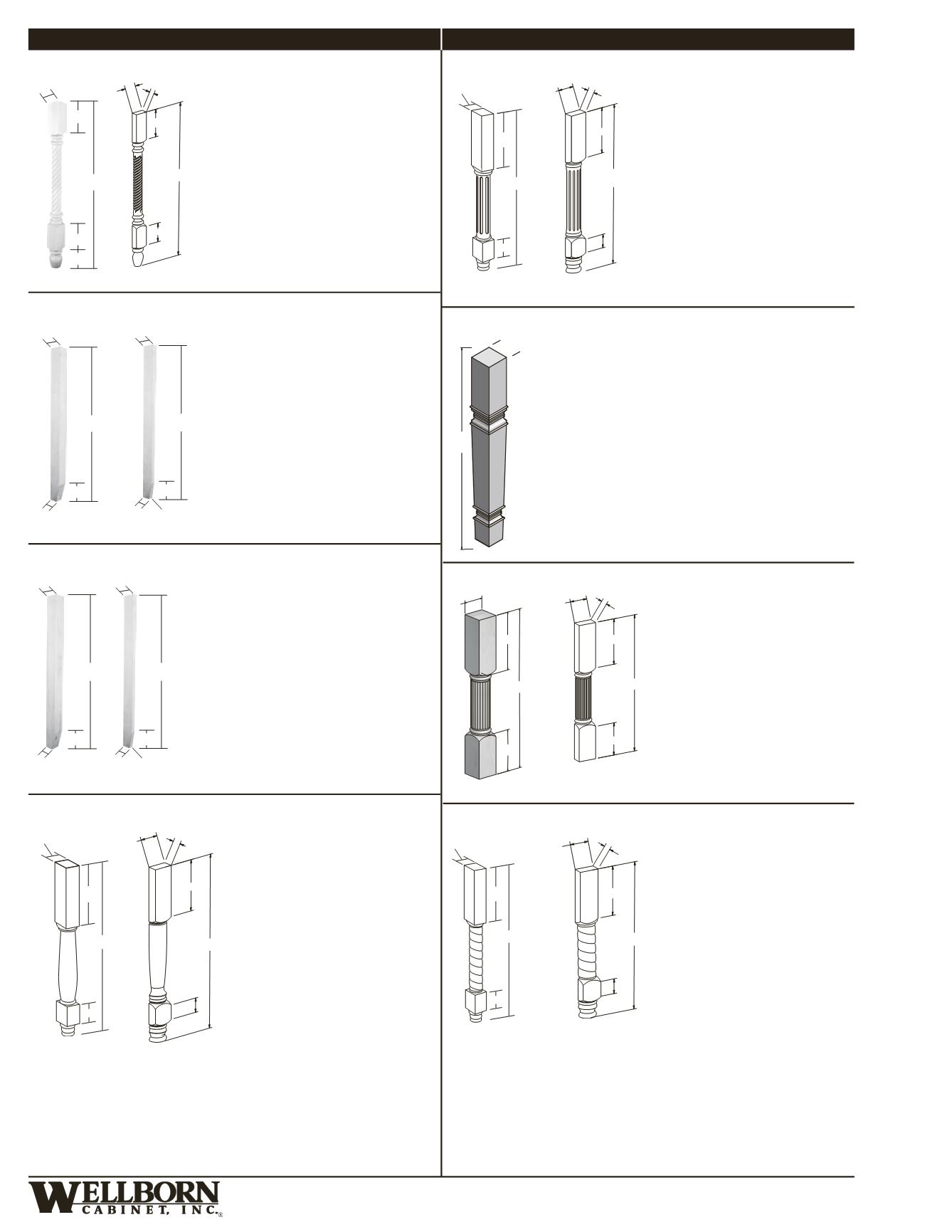 WELLBORN
CABINET, INC.®