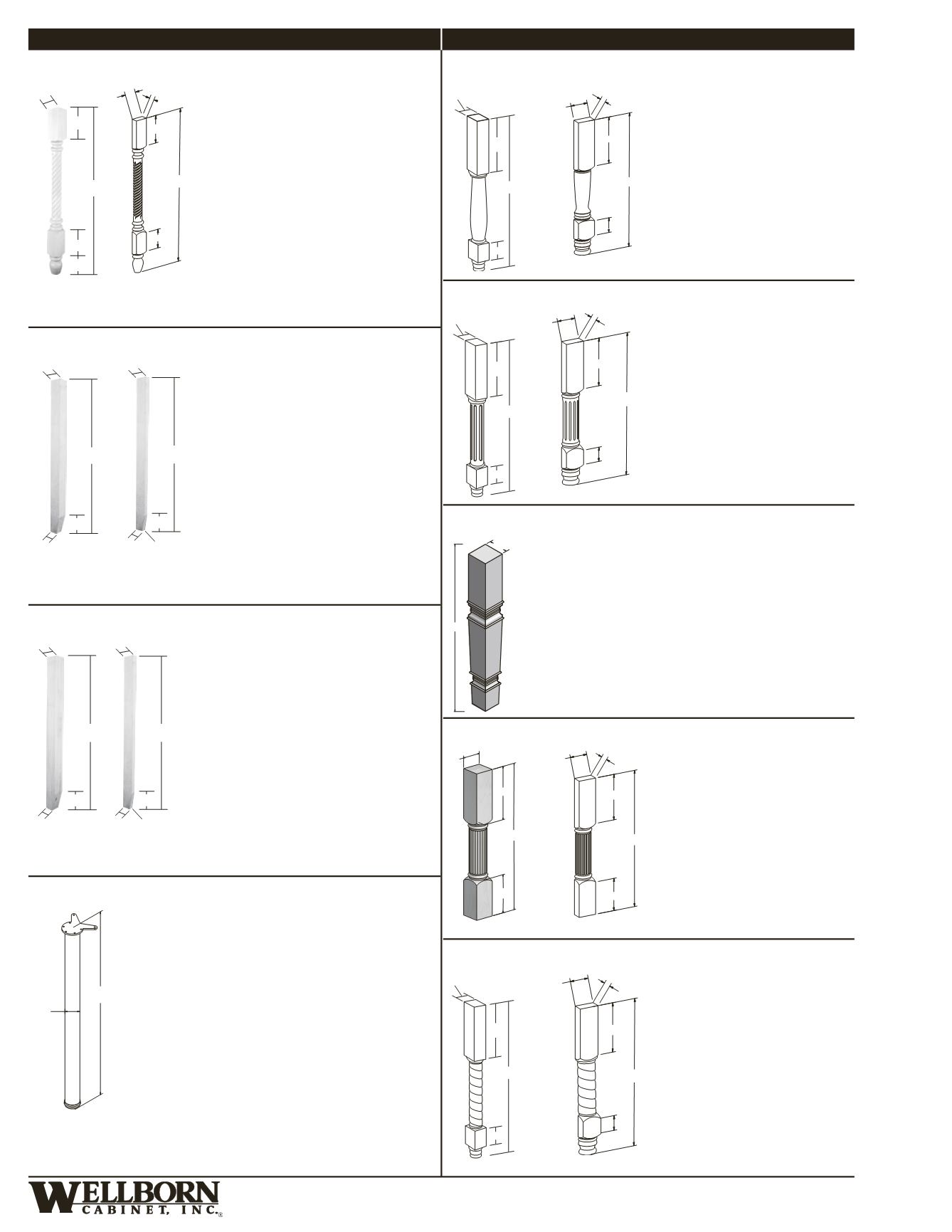 WELLBORN
CABINET, INC.®