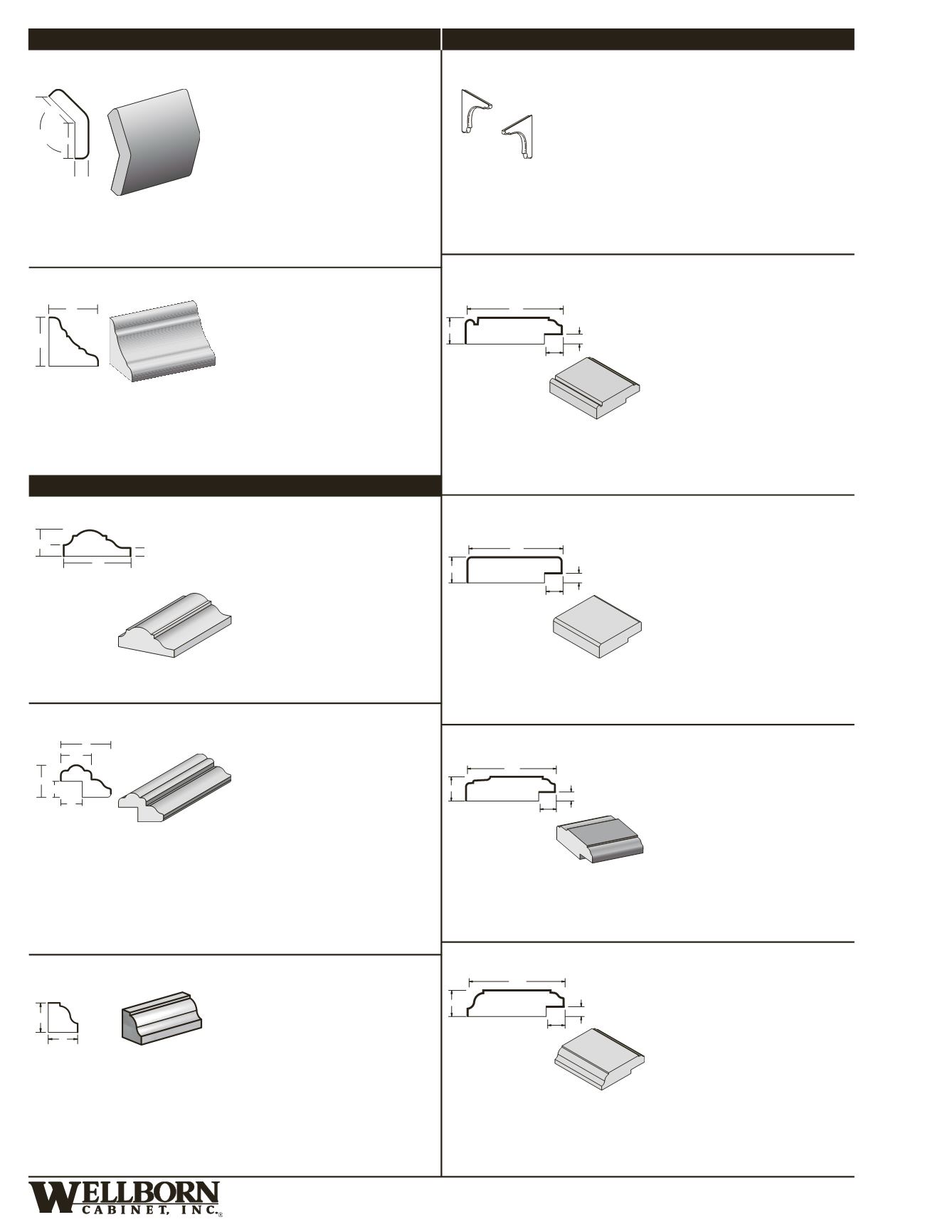 WELLBORN
CABINET, INC.®