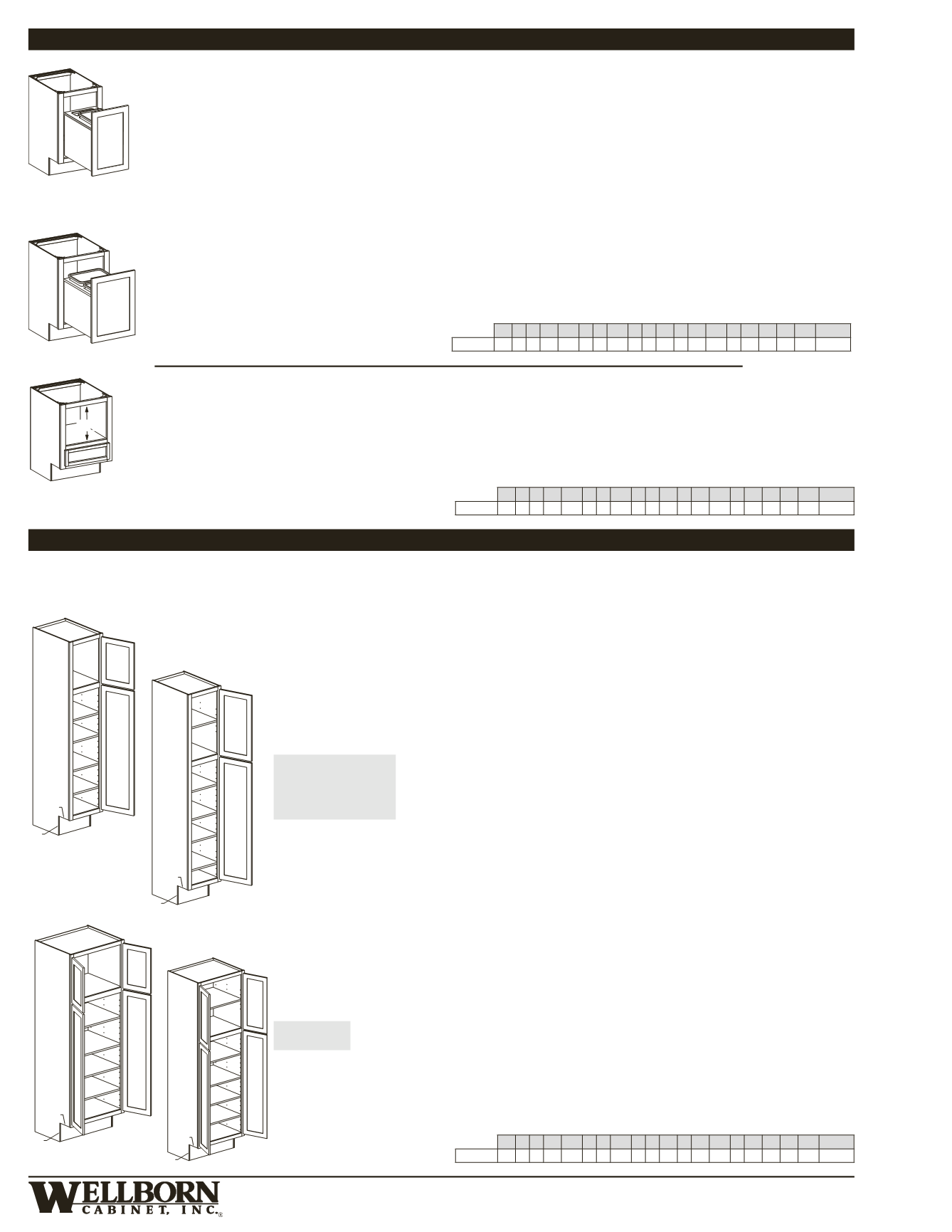 WELLBORN
CABINET, INC.®