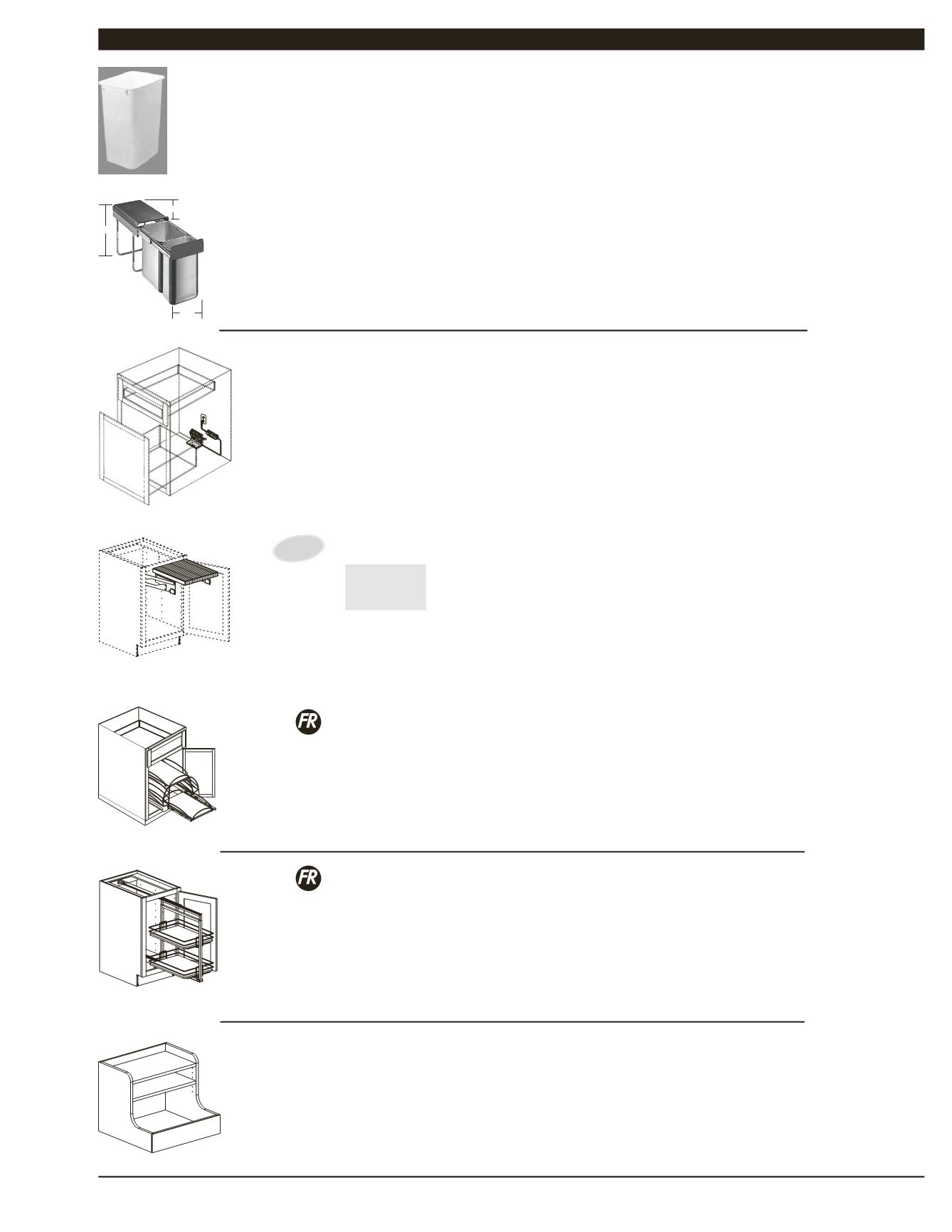 FR

FR