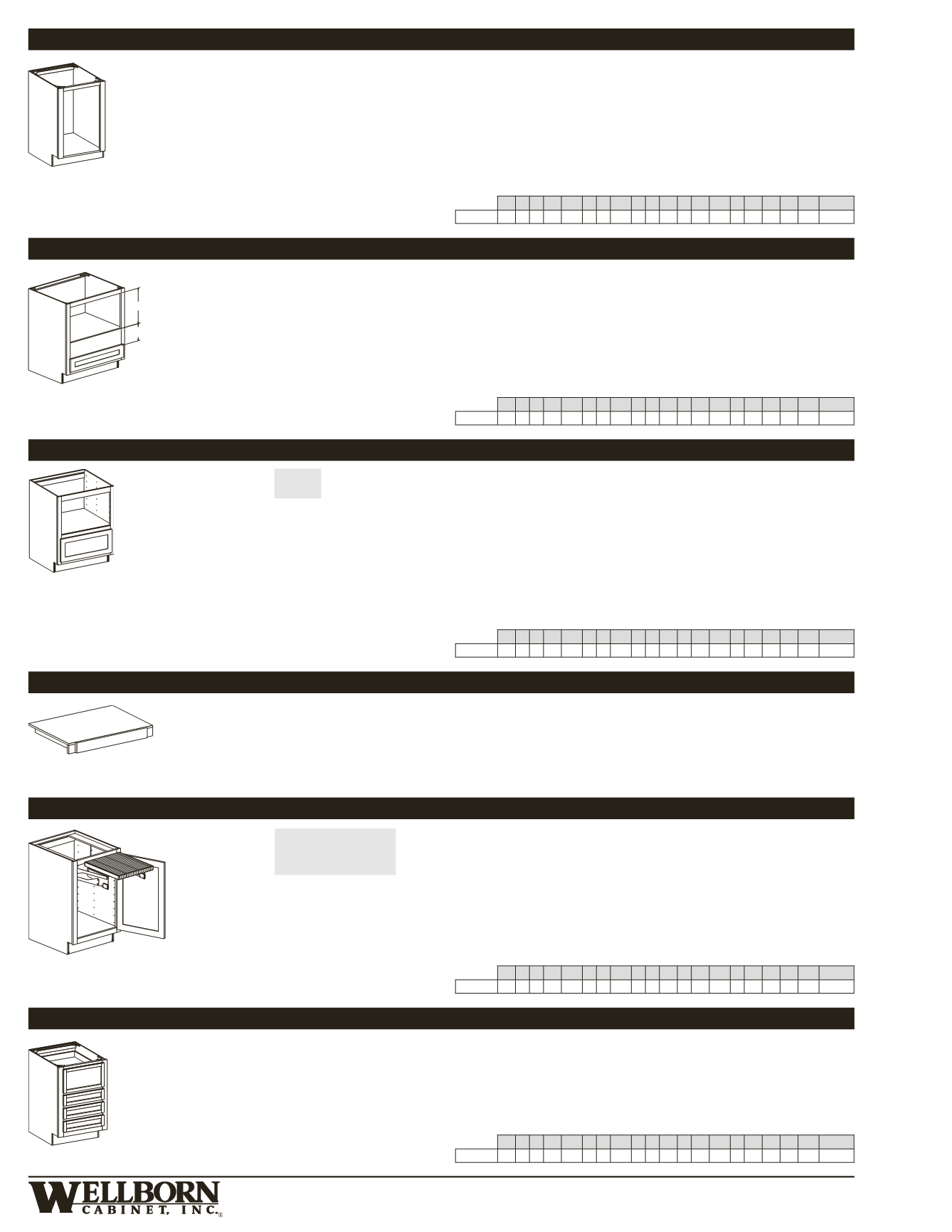 WELLBORN
CABINET, INC.®