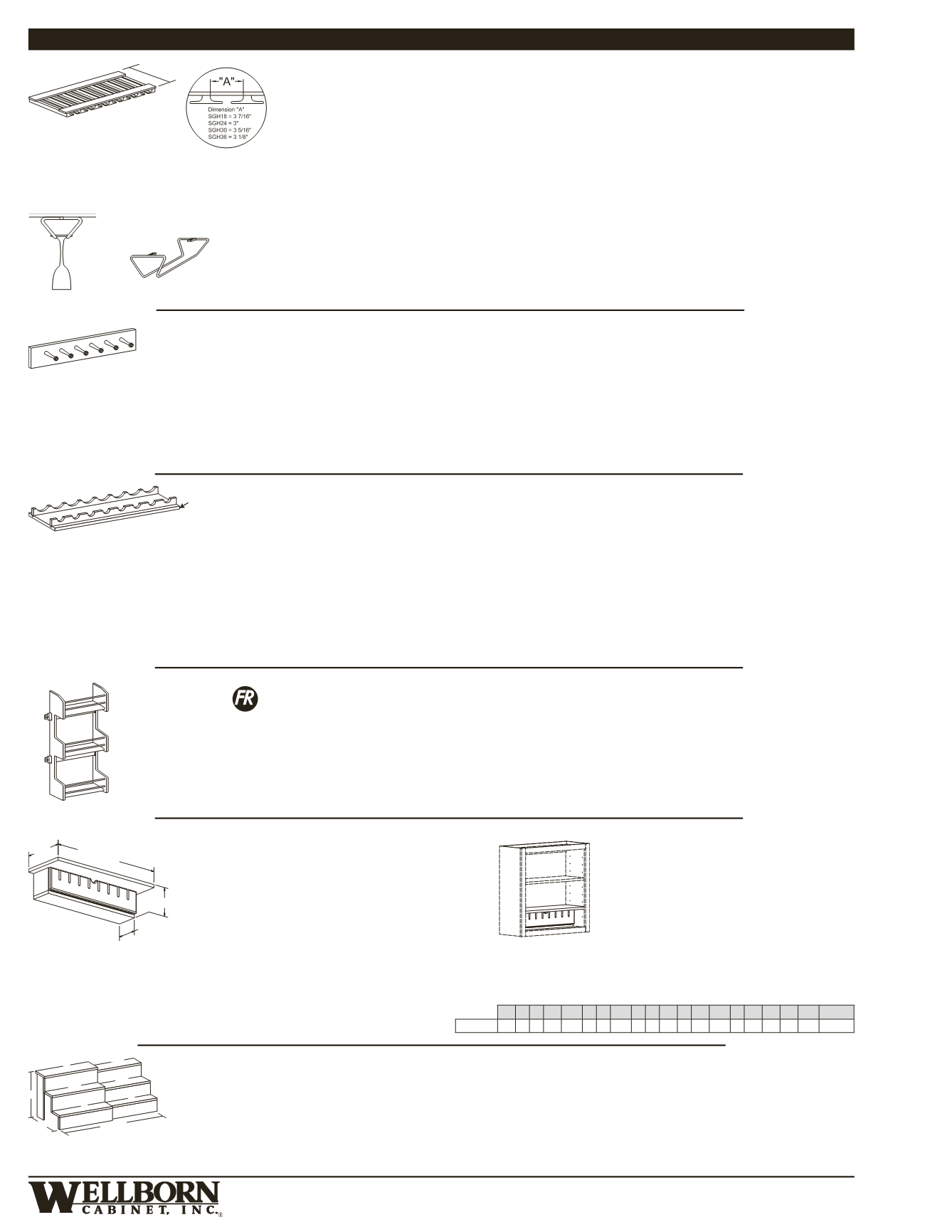 "A"

Dimension "A"
SGH18 = 3 7/16"
SGH24 = 3"
SGH30 = 3 5/16"
SGH36 = 3 1/8"

FR

WELLBORN
CABINET, INC.®