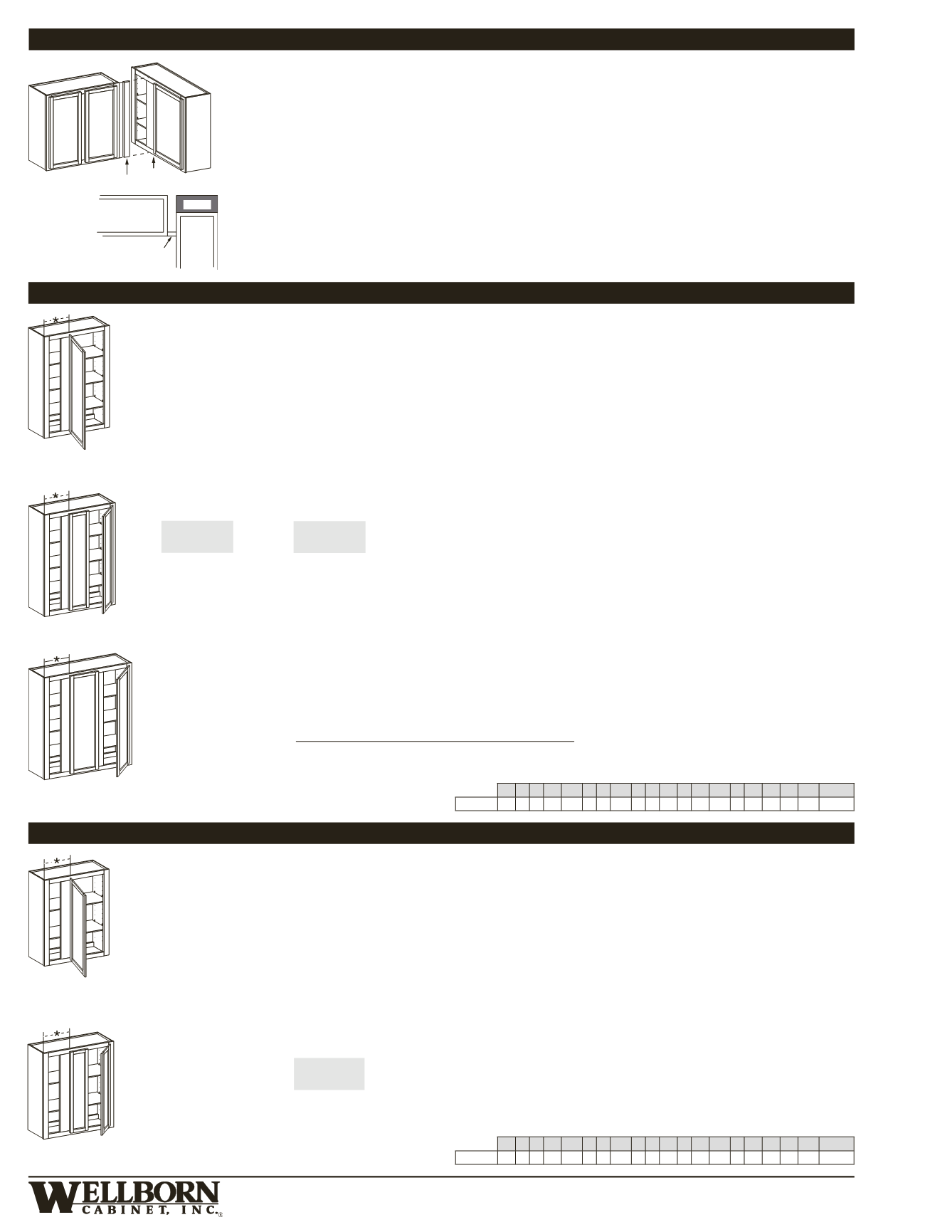 WELLBORN
CABINET, INC.®