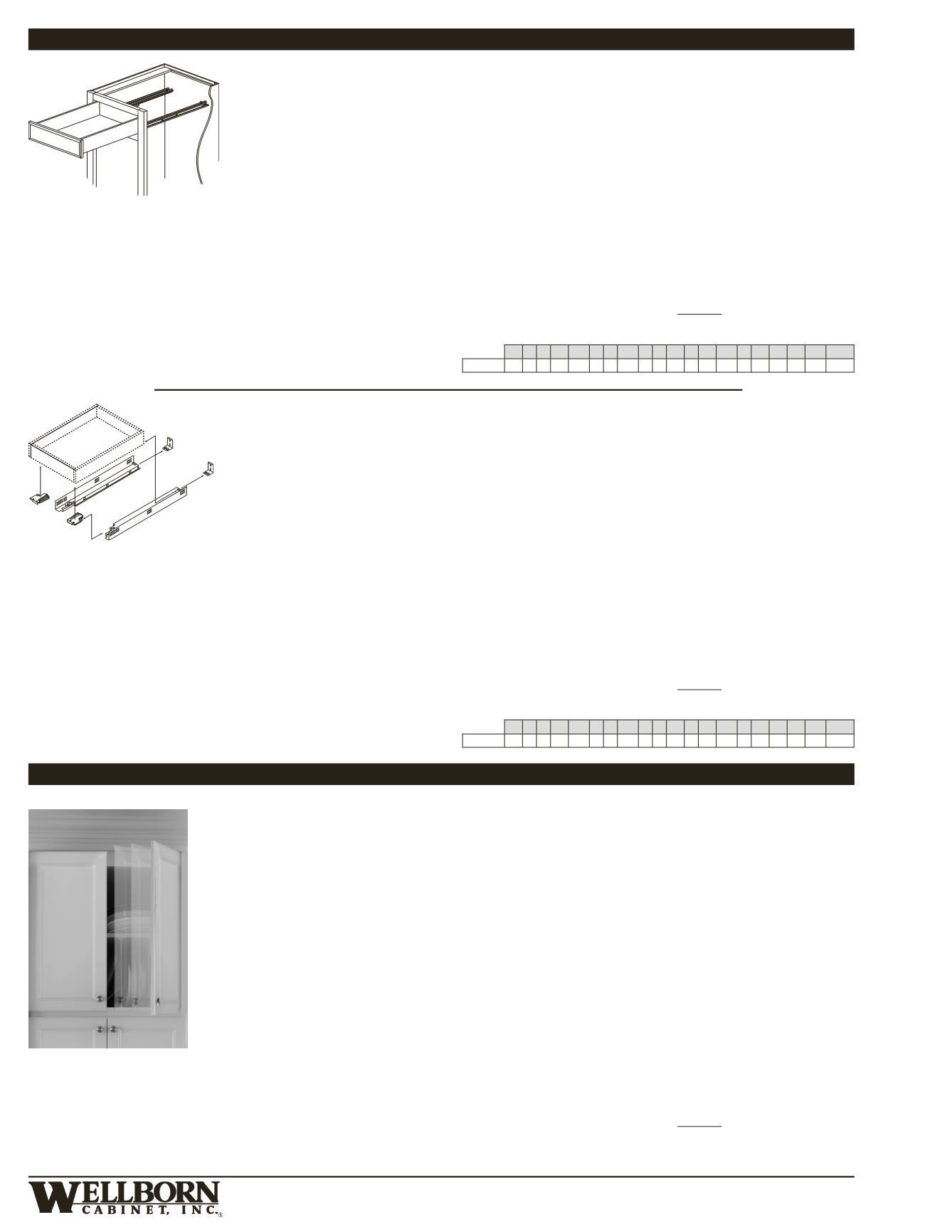 WELLBORN
CABINET, INC.®