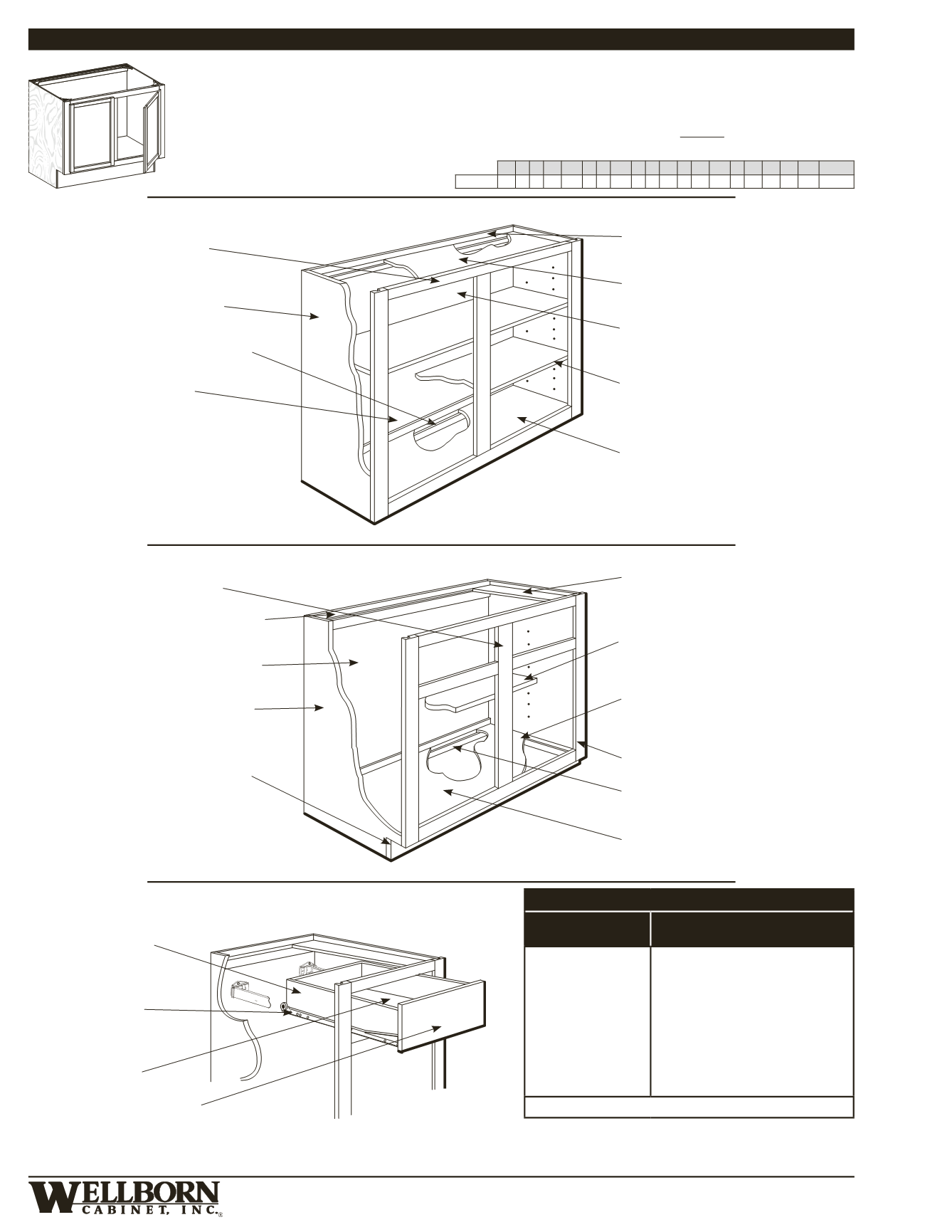 WELLBORN
CABINET, INC.®