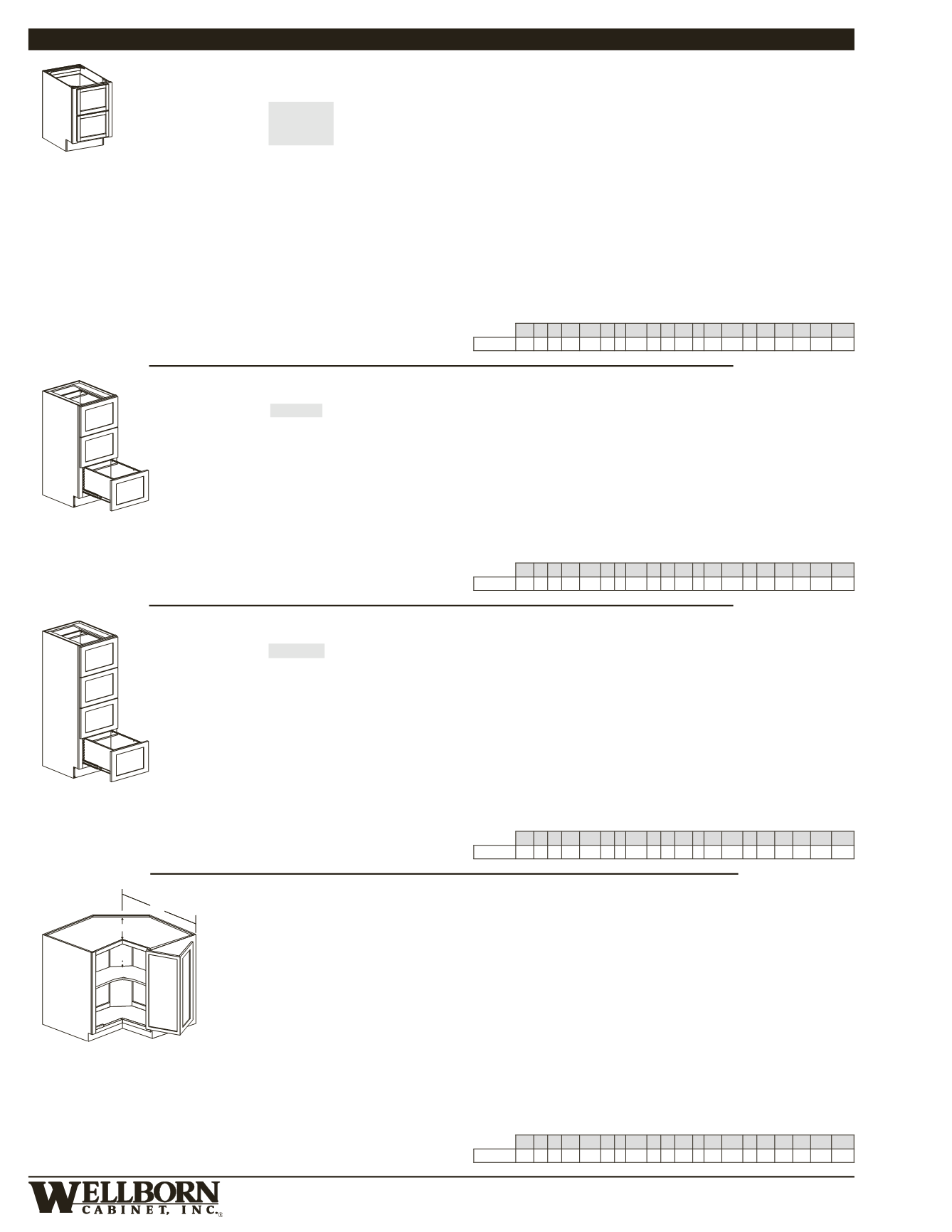 WELLBORN
CABINET, INC.®